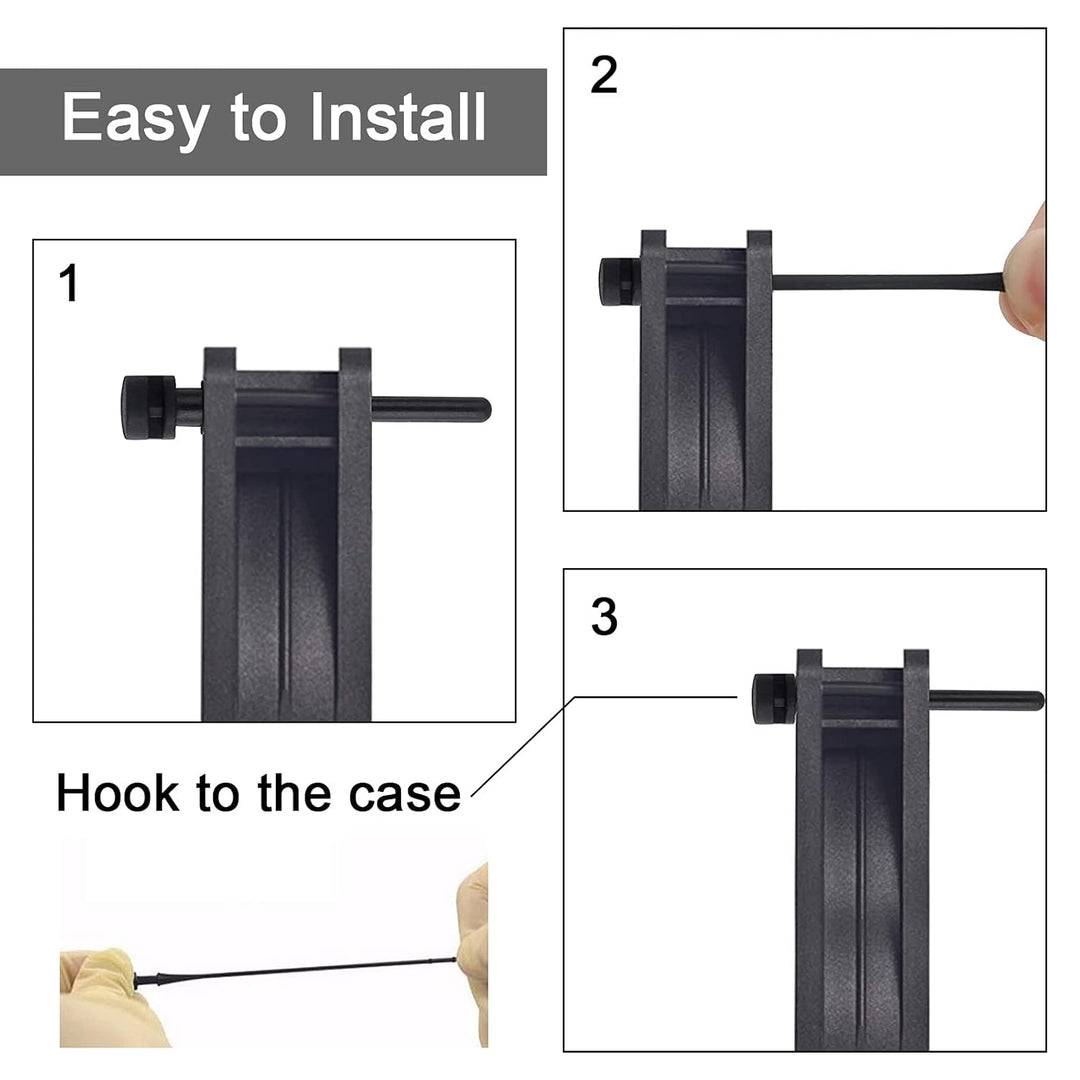 Easy to Install

1

2

3

Hook to the case