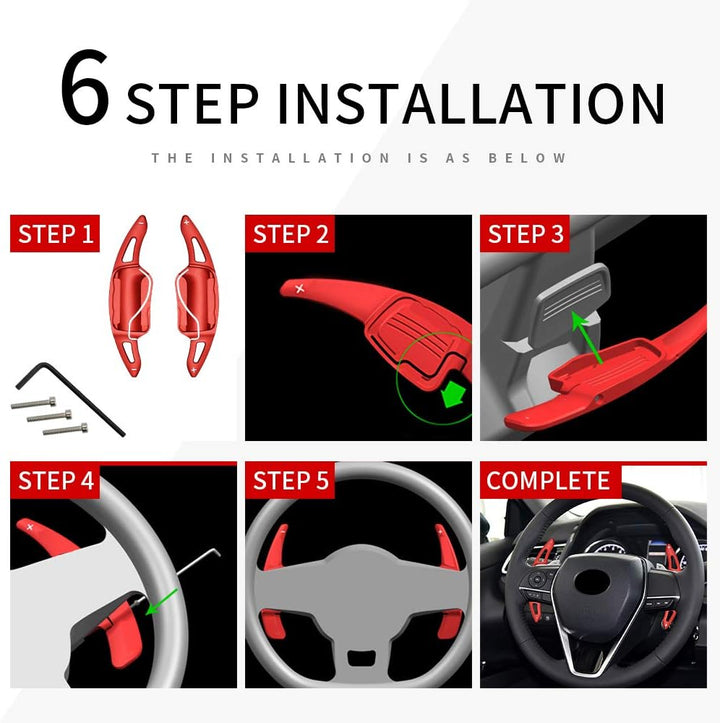 6 STEP INSTALLATION

THE INSTALLATION IS AS BELOW

STEP 1

STEP 2

STEP 3

STEP 4

STEP 5

COMPLETE