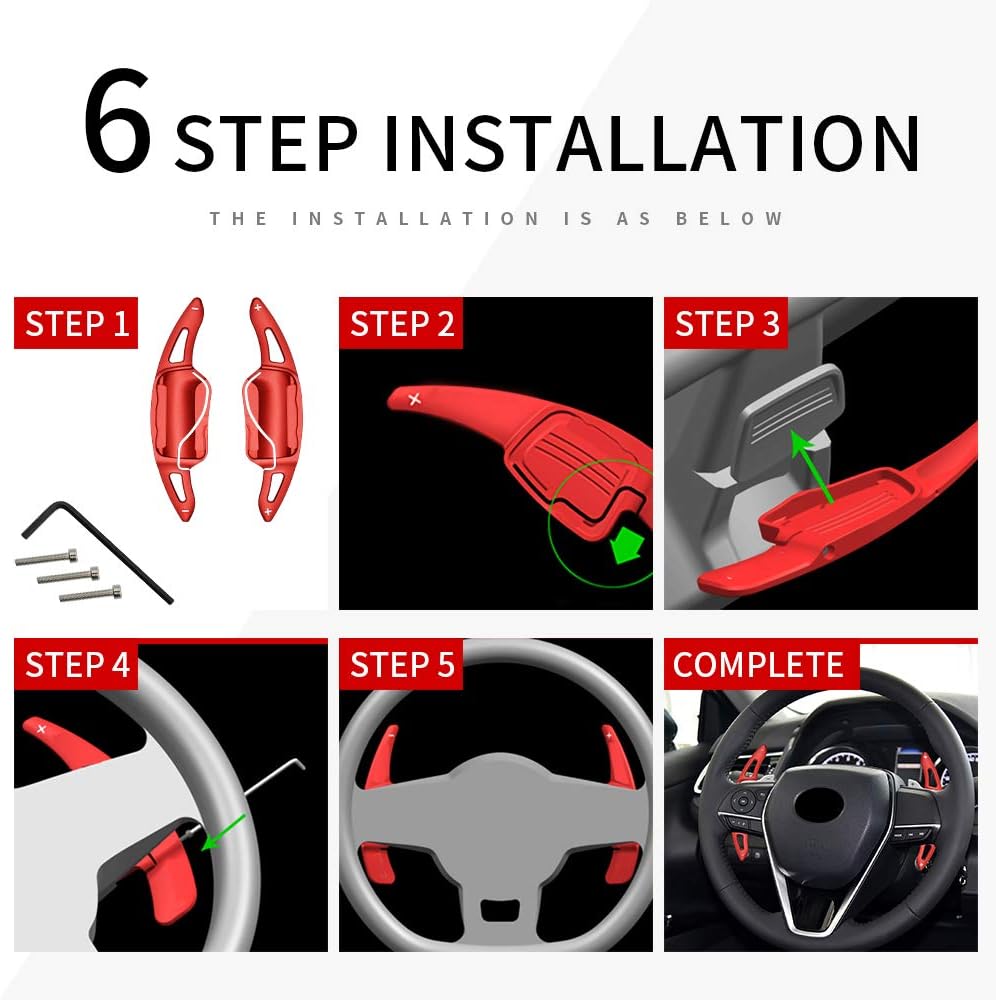 6 STEP INSTALLATION

THE INSTALLATION IS AS BELOW

STEP 1

STEP 2

STEP 3

STEP 4

STEP 5

COMPLETE