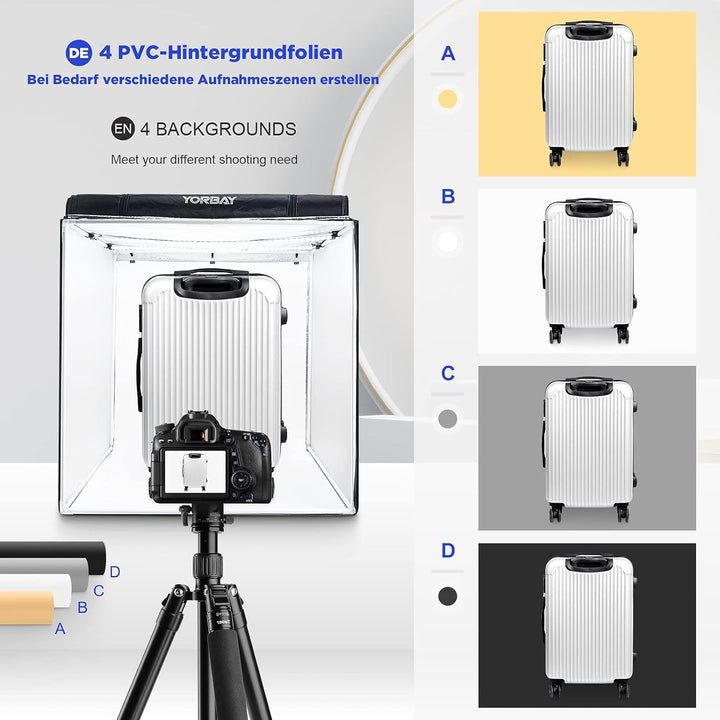 DE 4 PVC-Hintergrundfolien
Bei Bedarf verschiedene Aufnahmeszenen erstellen

EN 4 BACKGROUNDS
Meet your different shooting need

YORBAY

D
C
B
A

A
B
C
D