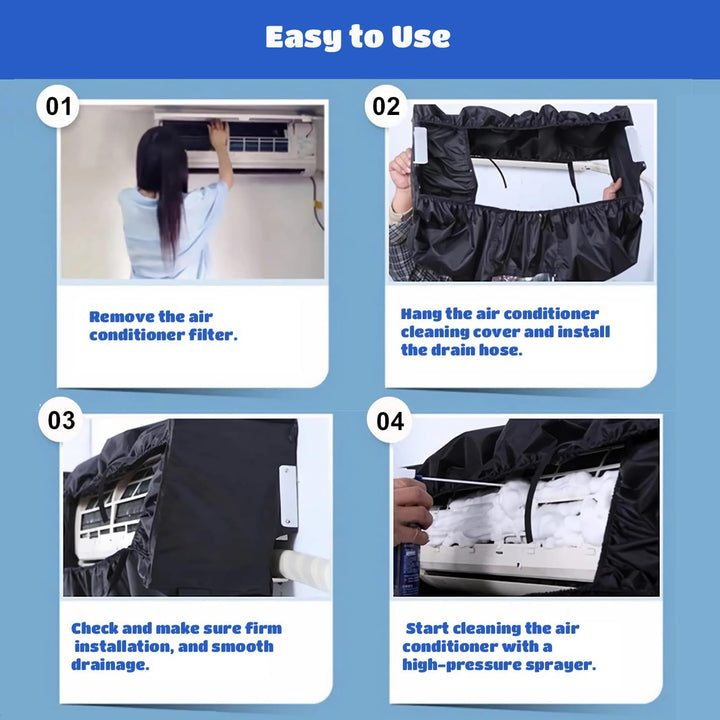 Easy to Use

01

Remove the air conditioner filter.

02

Hang the air conditioner cleaning cover and install the drain hose.

03

Check and make sure firm installation, and smooth drainage.

04

Start cleaning the air conditioner with a high-pressure sprayer.