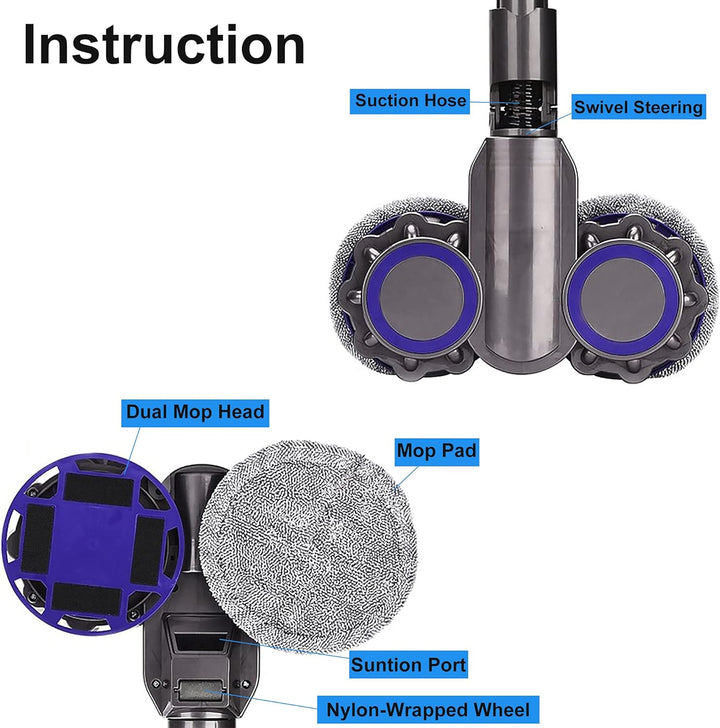 Instruction

Suction Hose

Swivel Steering

Dual Mop Head

Mop Pad

Suntion Port

Nylon-Wrapped Wheel