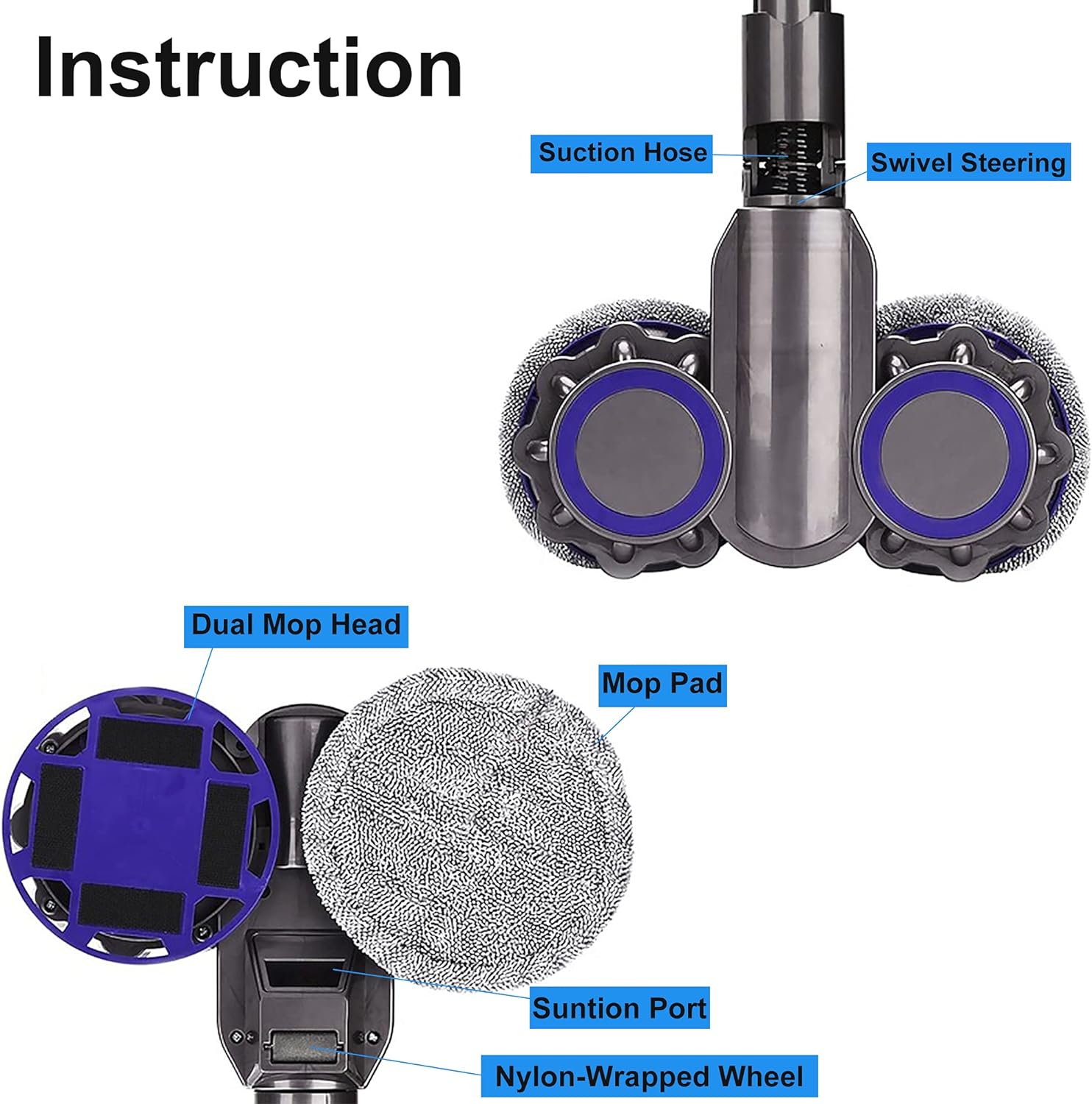 Instruction

Suction Hose

Swivel Steering

Dual Mop Head

Mop Pad

Suntion Port

Nylon-Wrapped Wheel