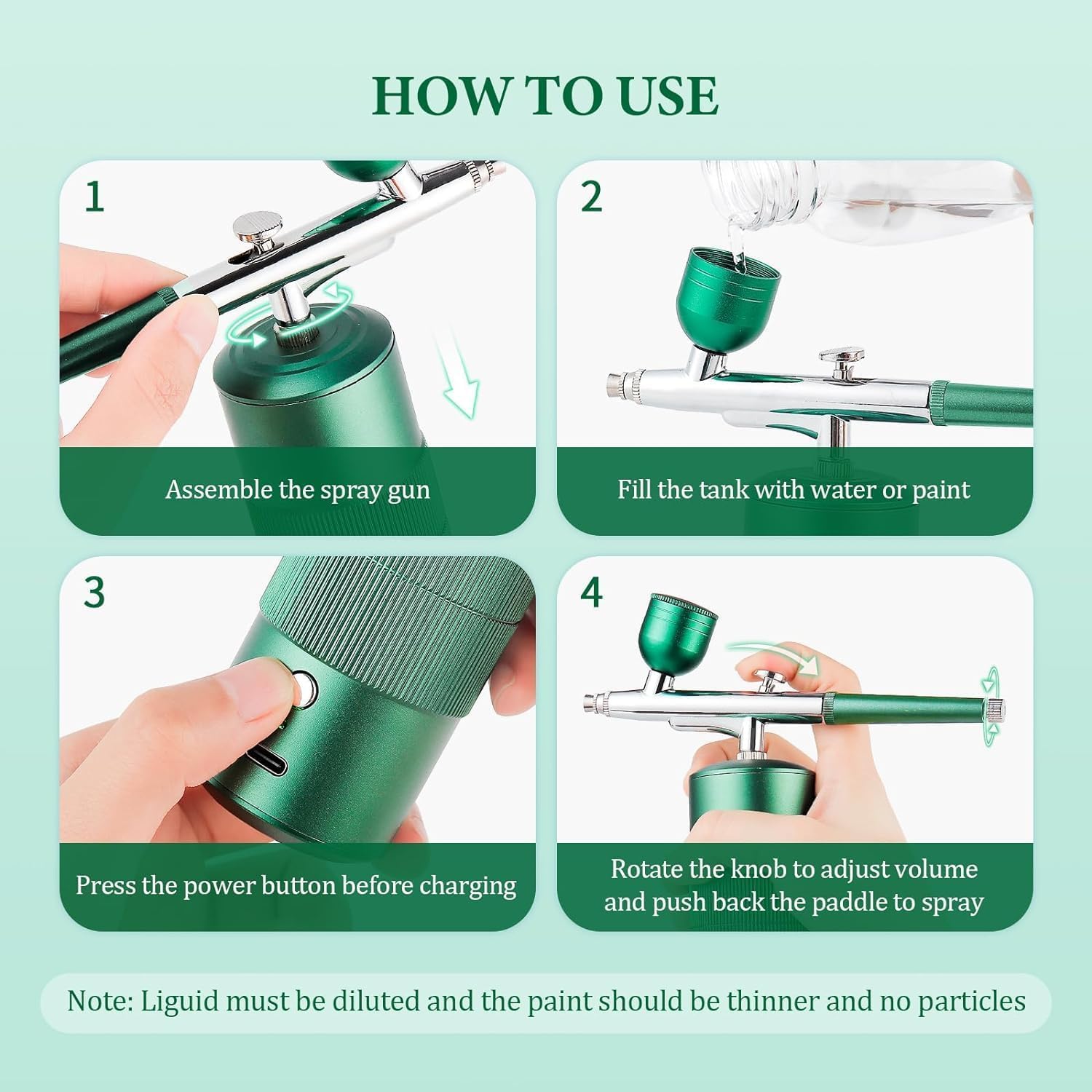 HOW TO USE

1

Assemble the spray gun

2

Fill the tank with water or paint

3

Press the power button before charging

4

Rotate the knob to adjust volume and push back the paddle to spray

Note: Liguid must be diluted and the paint should be thinner and no particles