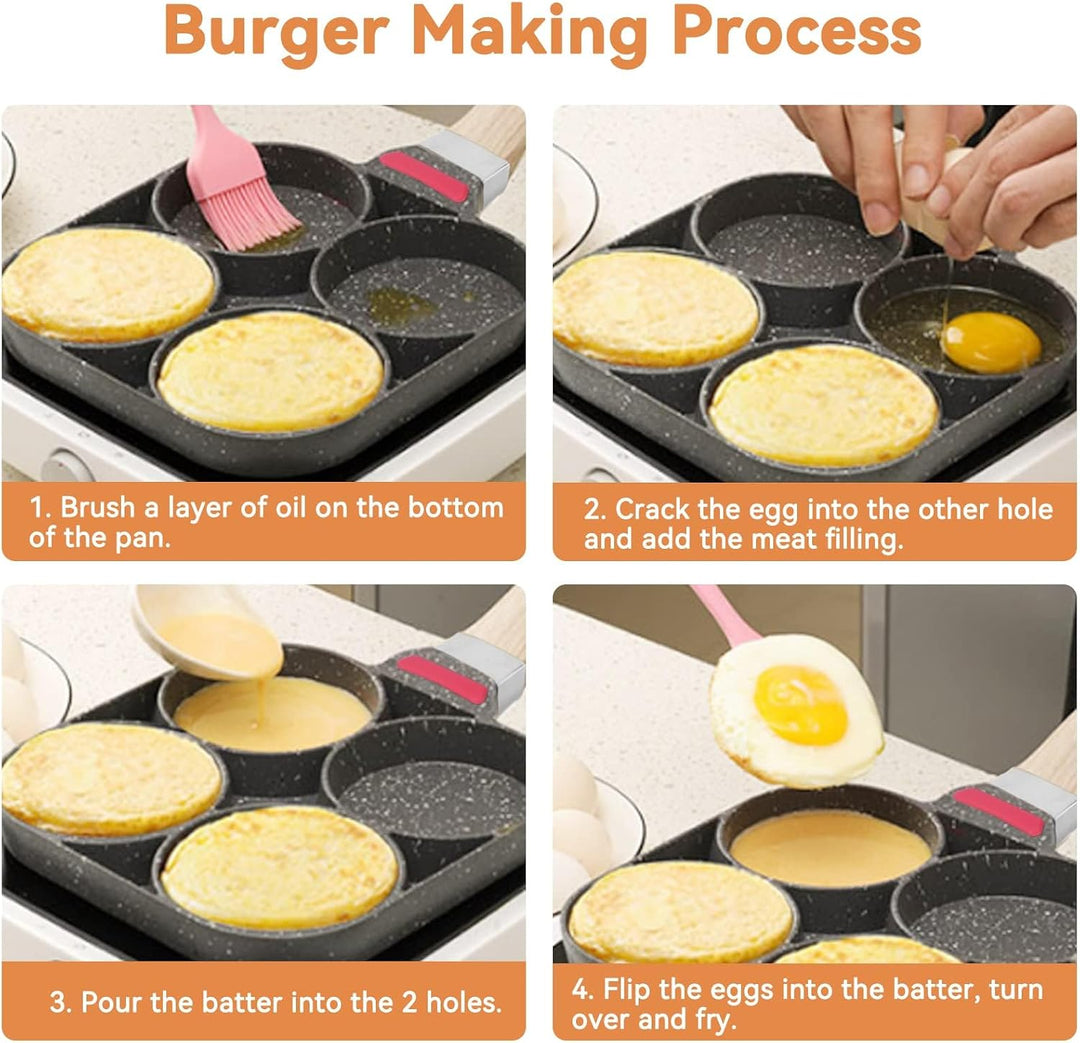 Burger Making Process

1. Brush a layer of oil on the bottom of the pan.

2. Crack the egg into the other hole and add the meat filling.

3. Pour the batter into the 2 holes.

4. Flip the eggs into the batter, turn over and fry.