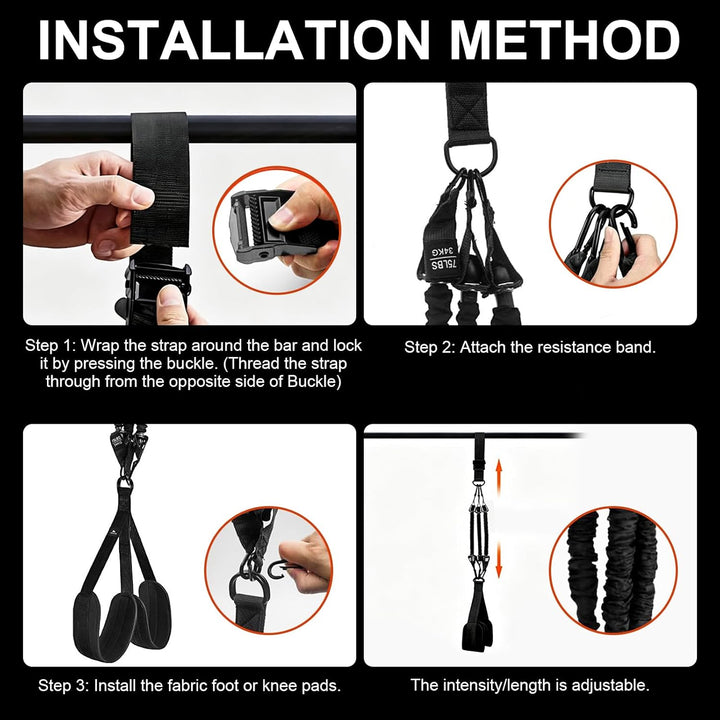 INSTALLATION METHOD

75LBS
34KG

Step 1: Wrap the strap around the bar and lock it by pressing the buckle. (Thread the strap through from the opposite side of Buckle)

Step 2: Attach the resistance band.

Step 3: Install the fabric foot or knee pads.

The intensity/length is adjustable.