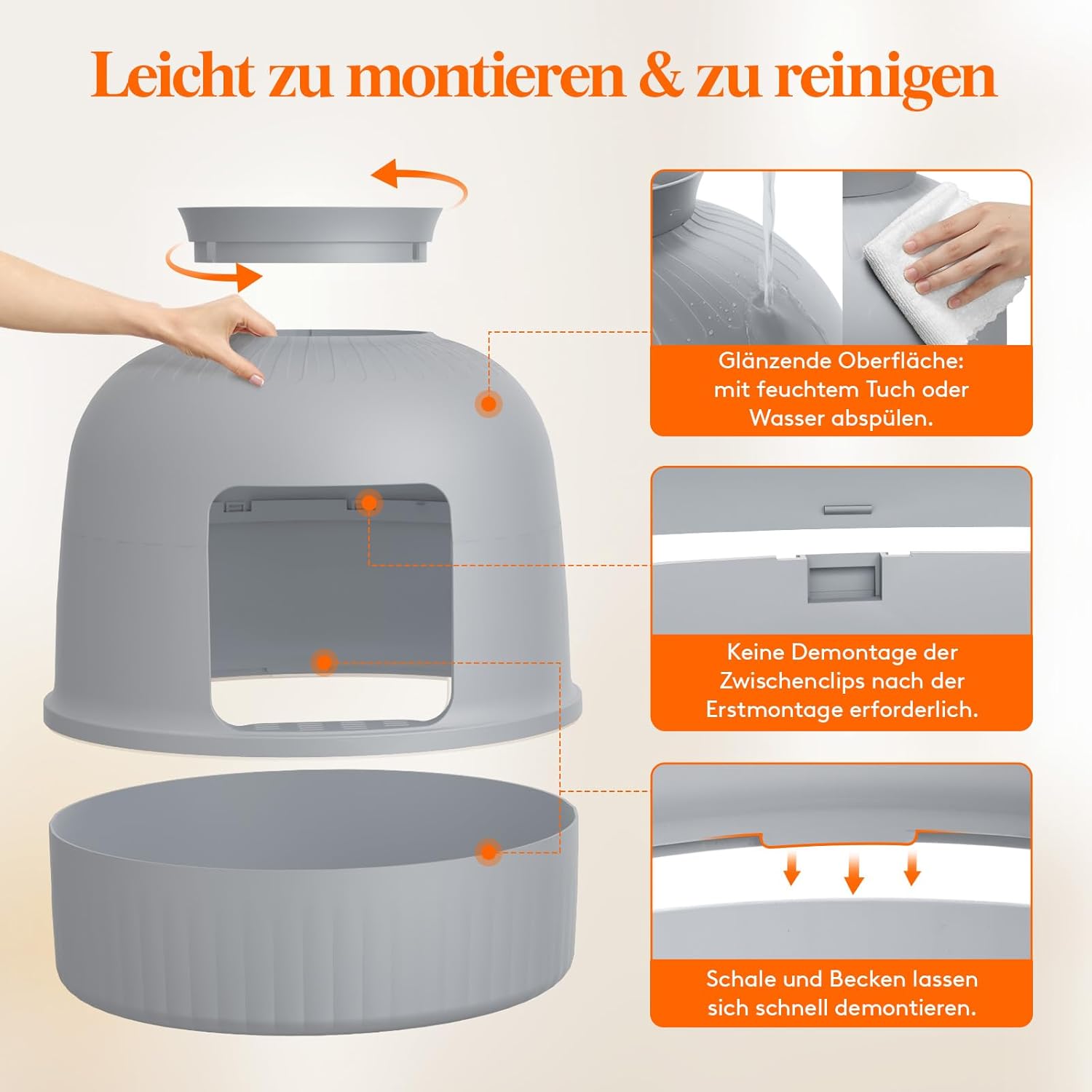 Leicht zu montieren & zu reinigen

Glänzende Oberfläche: mit feuchtem Tuch oder Wasser abspülen.

Keine Demontage der Zwischenclips nach der Erstmontage erforderlich.

Schale und Becken lassen sich schnell demontieren.