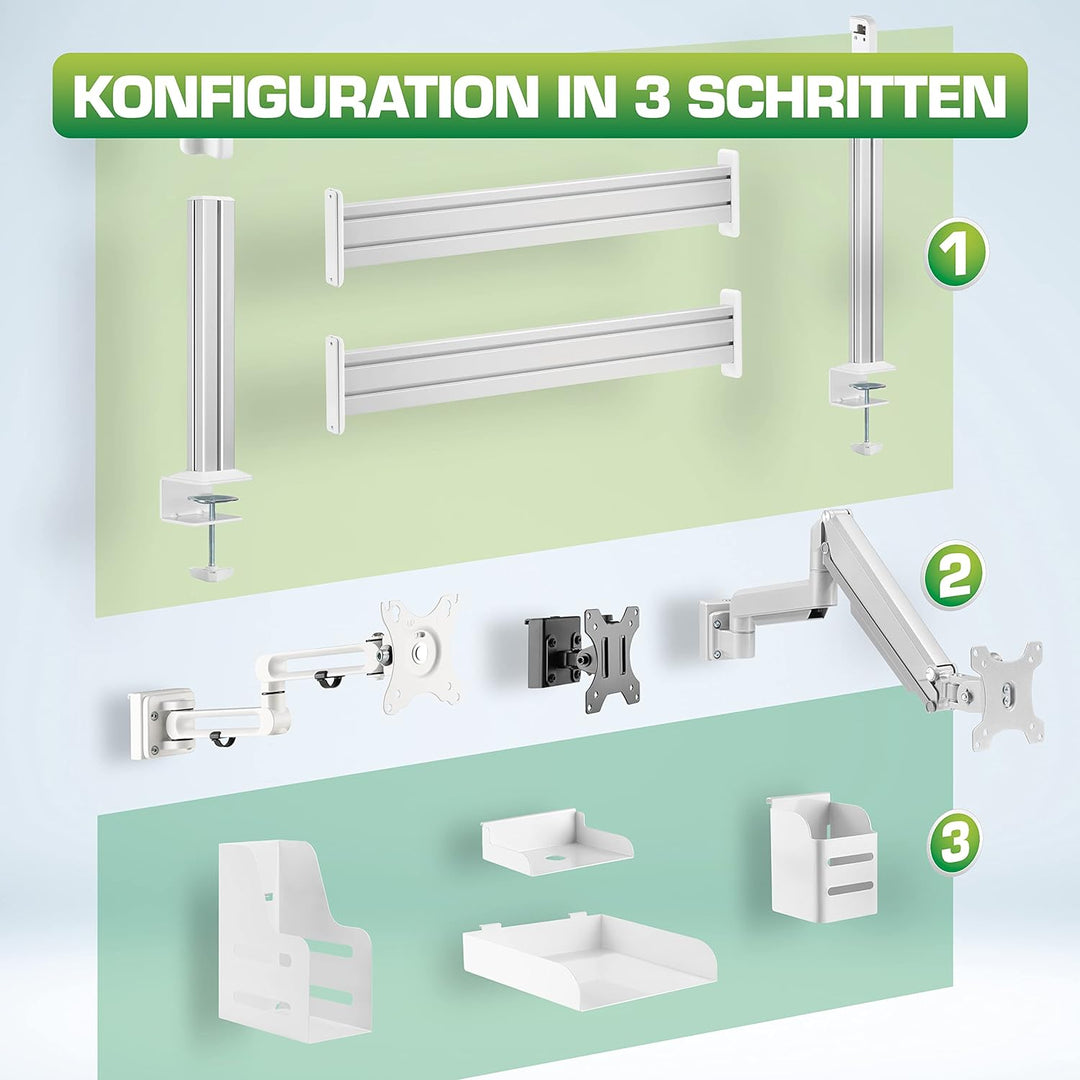 KONFIGURATION IN 3 SCHRITTEN

1

2

3