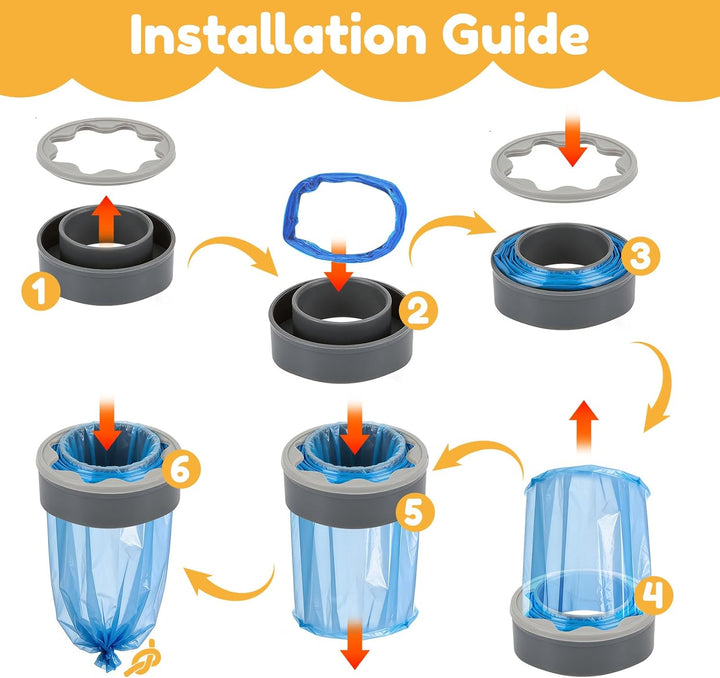 Installation Guide

1

2

3

4

5

6