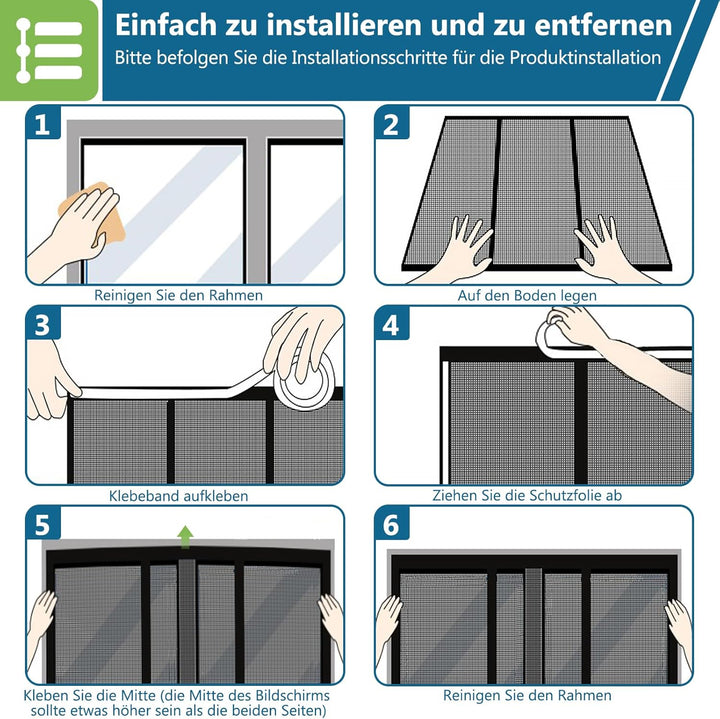 Einfach zu installieren und zu entfernen
Bitte befolgen Sie die Installationsschritte für die Produktinstallation

1
Reinigen Sie den Rahmen

2
Auf den Boden legen

3
Klebeband aufkleben

4
Ziehen Sie die Schutzfolie ab

5
Kleben Sie die Mitte (die Mitte des Bildschirms sollte etwas höher sein als die beiden Seiten)

6
Reinigen Sie den Rahmen