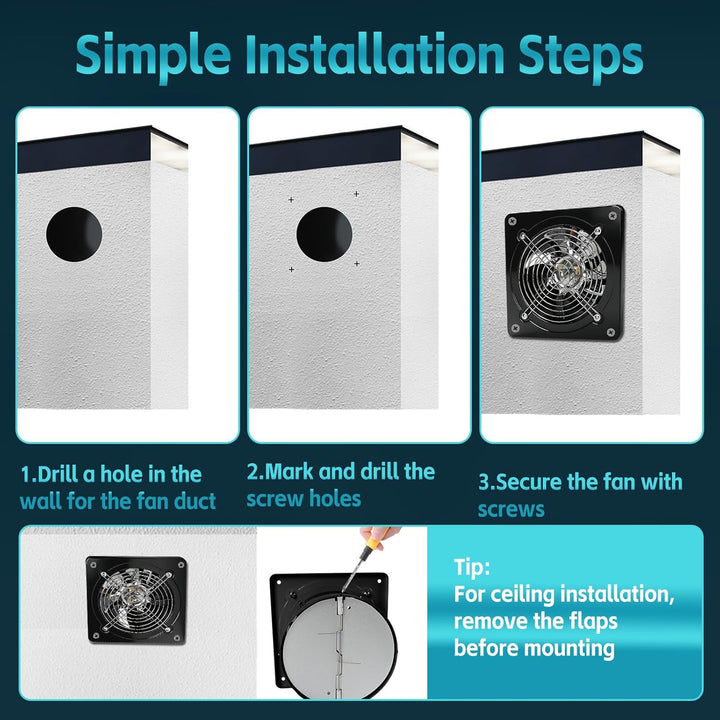 Simple Installation Steps

1.Drill a hole in the wall for the fan duct

2.Mark and drill the screw holes

3.Secure the fan with screws

Tip:
For ceiling installation, remove the flaps before mounting