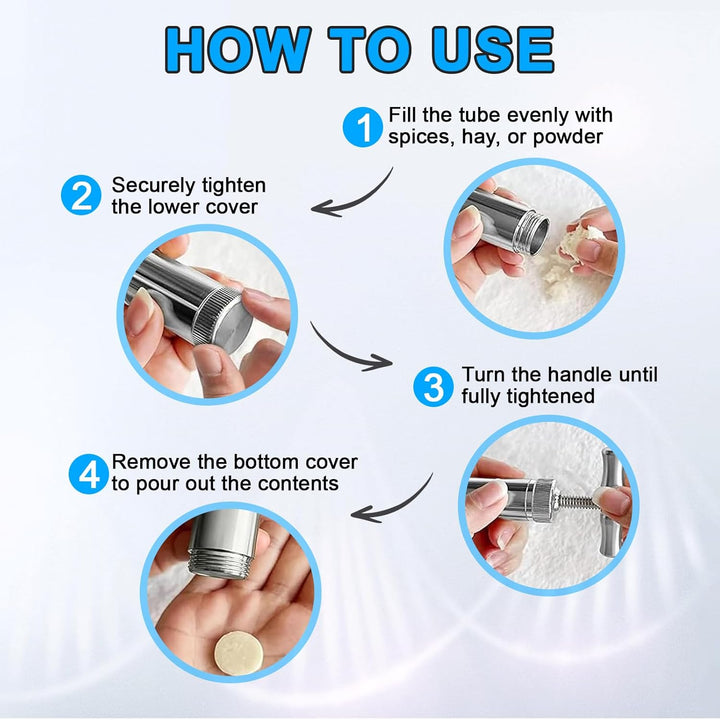 HOW TO USE

1 Fill the tube evenly with spices, hay, or powder

2 Securely tighten the lower cover

3 Turn the handle until fully tightened

4 Remove the bottom cover to pour out the contents