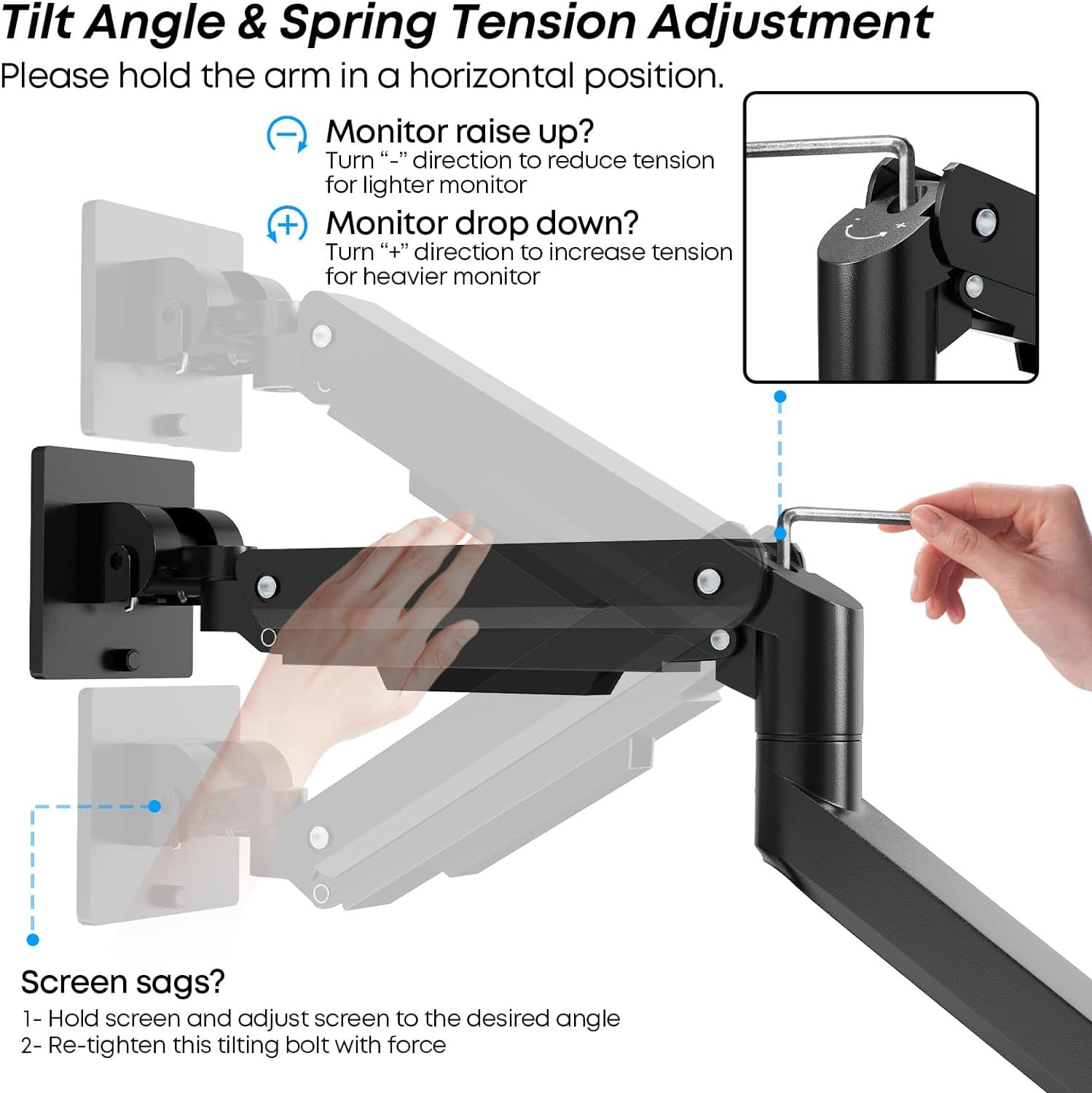 Tilt Angle & Spring Tension Adjustment

Please hold the arm in a horizontal position.

Monitor raise up?
Turn “-” direction to reduce tension for lighter monitor

Monitor drop down?
Turn “+” direction to increase tension for heavier monitor

- +

Screen sags?
1- Hold screen and adjust screen to the desired angle
2- Re-tighten this tilting bolt with force