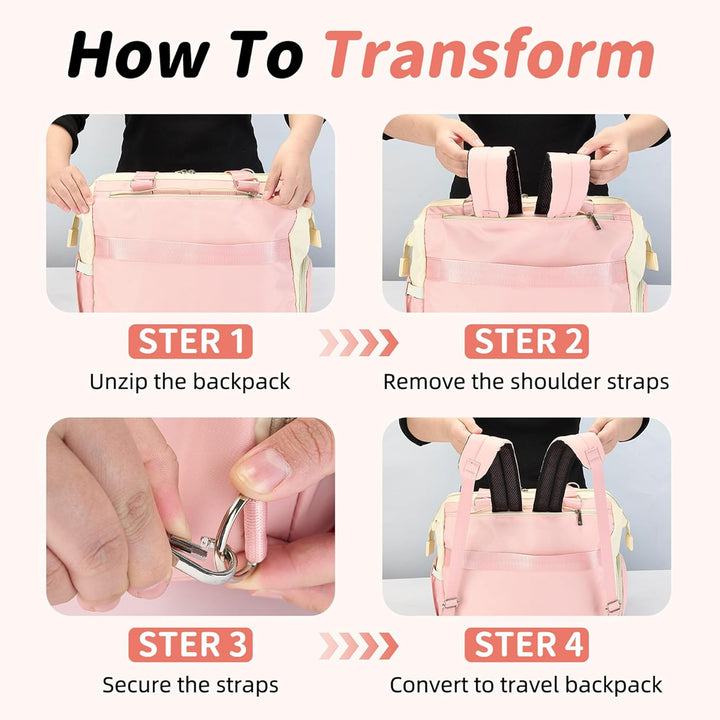 How To Transform

STER 1
Unzip the backpack

STER 2
Remove the shoulder straps

STER 3
Secure the straps

STER 4
Convert to travel backpack