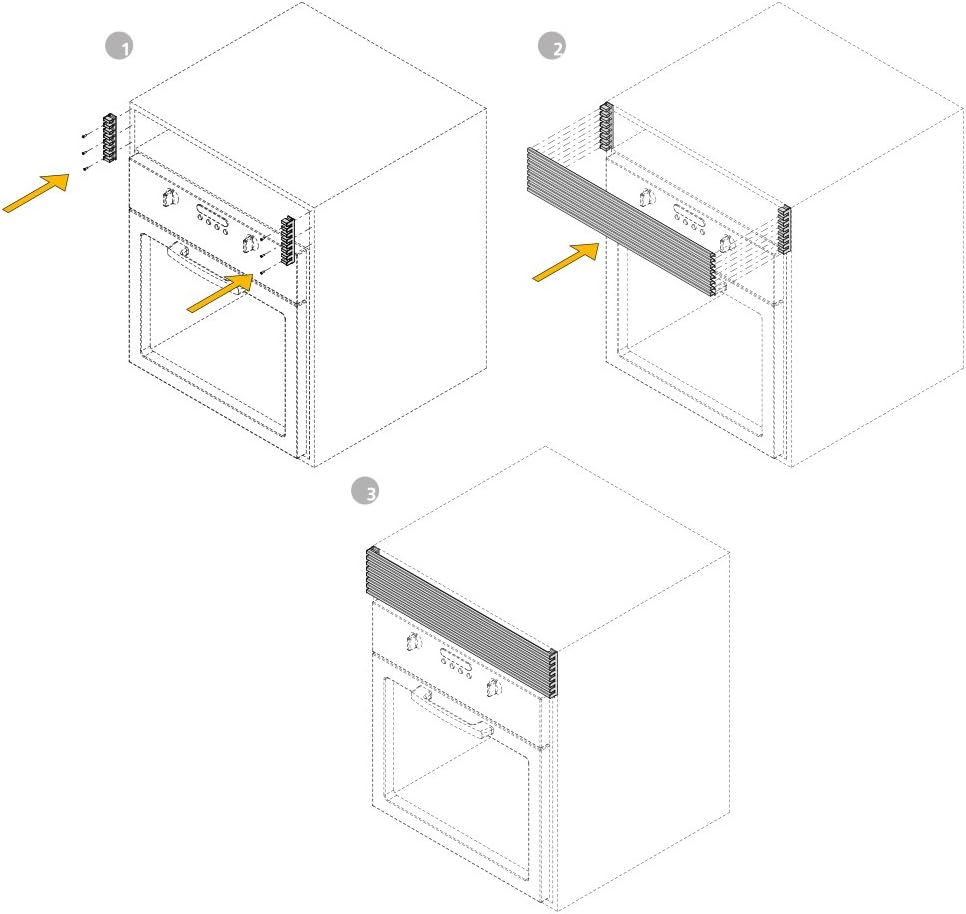 1

2

3