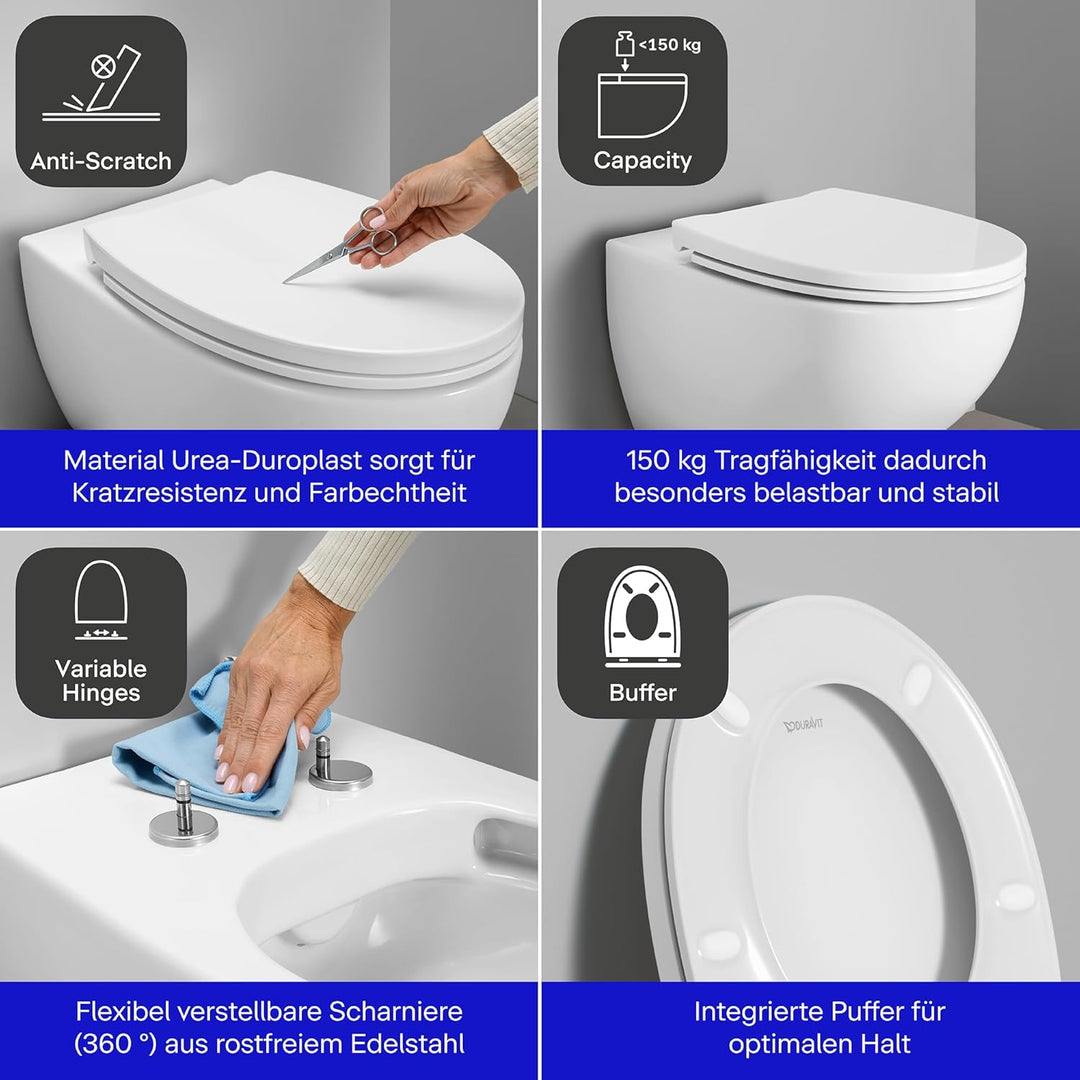 Anti-Scratch

Material Urea-Duroplast sorgt für Kratzresistenz und Farbechtheit

<150 kg

Capacity

150 kg Tragfähigkeit dadurch besonders belastbar und stabil

Variable Hinges

Flexibel verstellbare Scharniere (360 °) aus rostfreiem Edelstahl

Buffer

DURAVIT

Integrierte Puffer für optimalen Halt