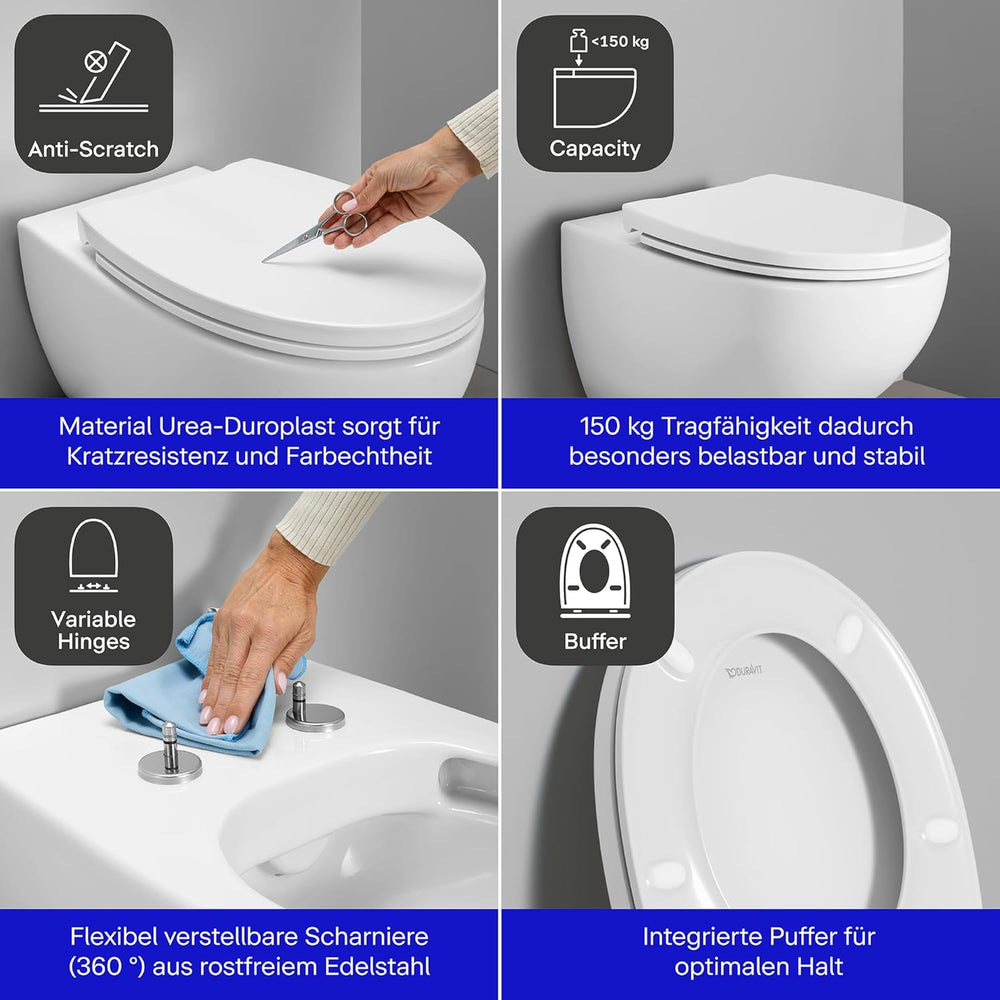 Anti-Scratch

Material Urea-Duroplast sorgt für Kratzresistenz und Farbechtheit

<150 kg

Capacity

150 kg Tragfähigkeit dadurch besonders belastbar und stabil

Variable Hinges

Flexibel verstellbare Scharniere (360 °) aus rostfreiem Edelstahl

Buffer

DURAVIT

Integrierte Puffer für optimalen Halt