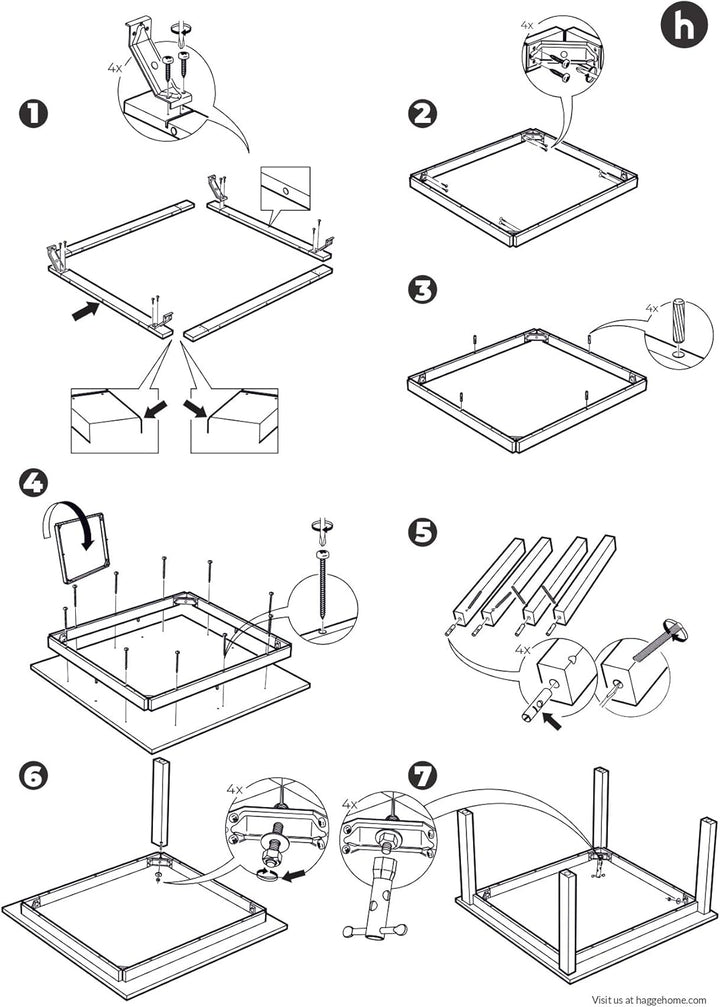 h

1

4x

2

4x

3

4x

4

5

4x

6

4x

7

4x

Visit us at haggehome.com