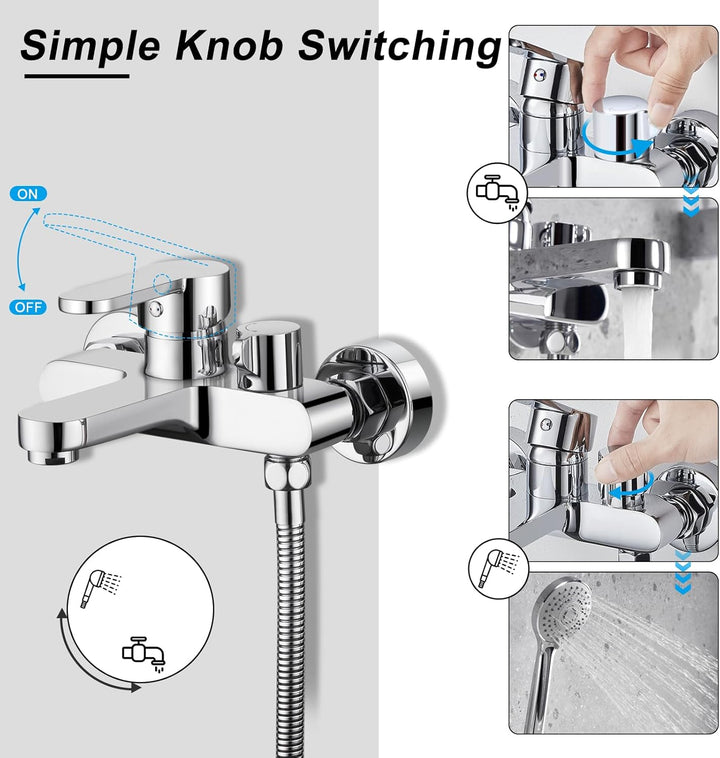 Simple Knob Switching

ON

OFF