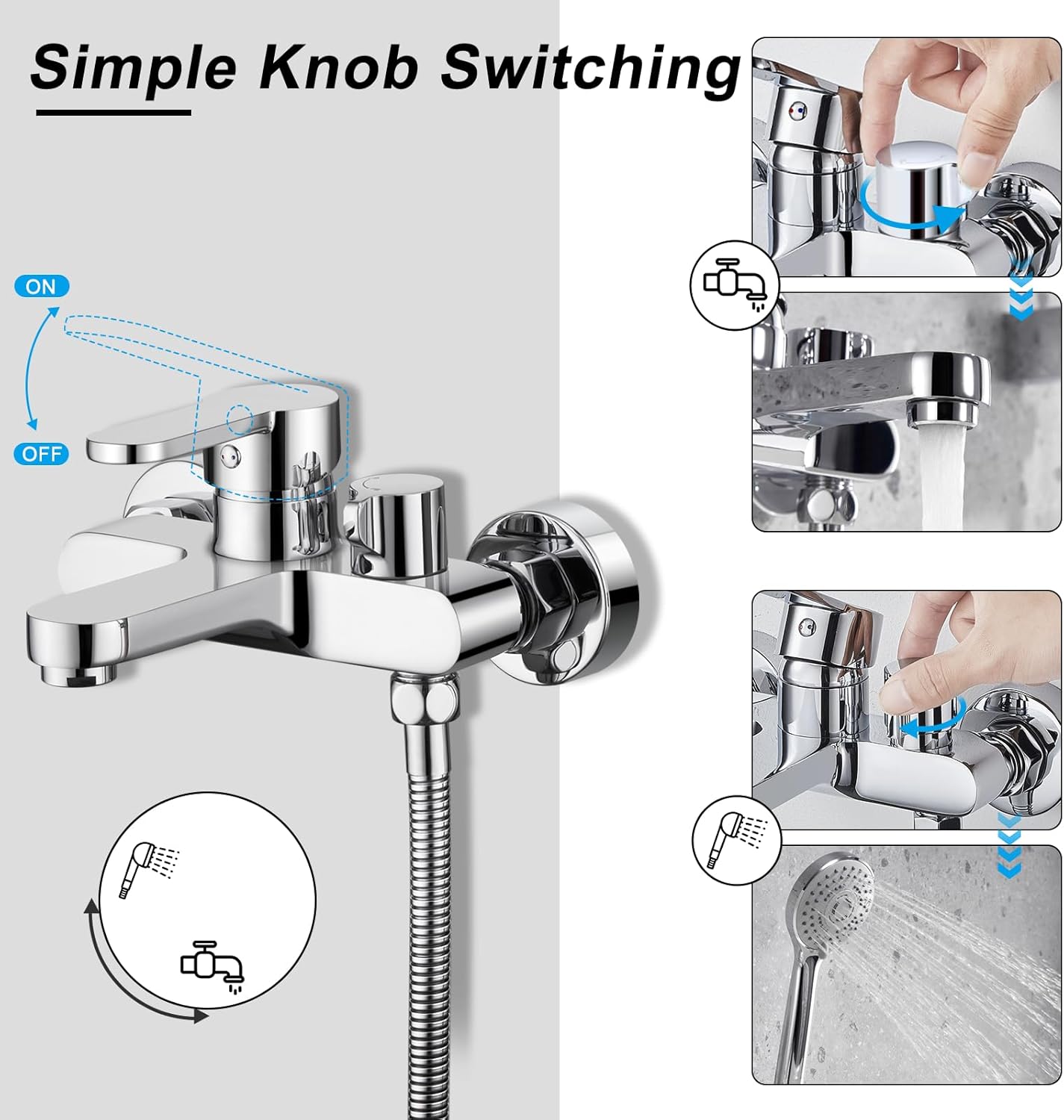 Simple Knob Switching

ON

OFF