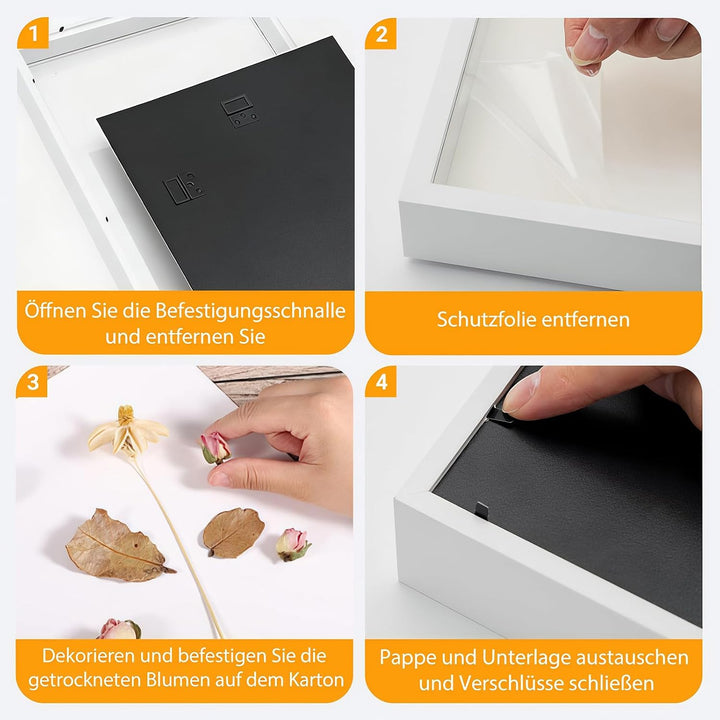 1

Öffnen Sie die Befestigungsschnalle und entfernen Sie

2

Schutzfolie entfernen

3

Dekorieren und befestigen Sie die getrockneten Blumen auf dem Karton

4

Pappe und Unterlage austauschen und Verschlüsse schließen