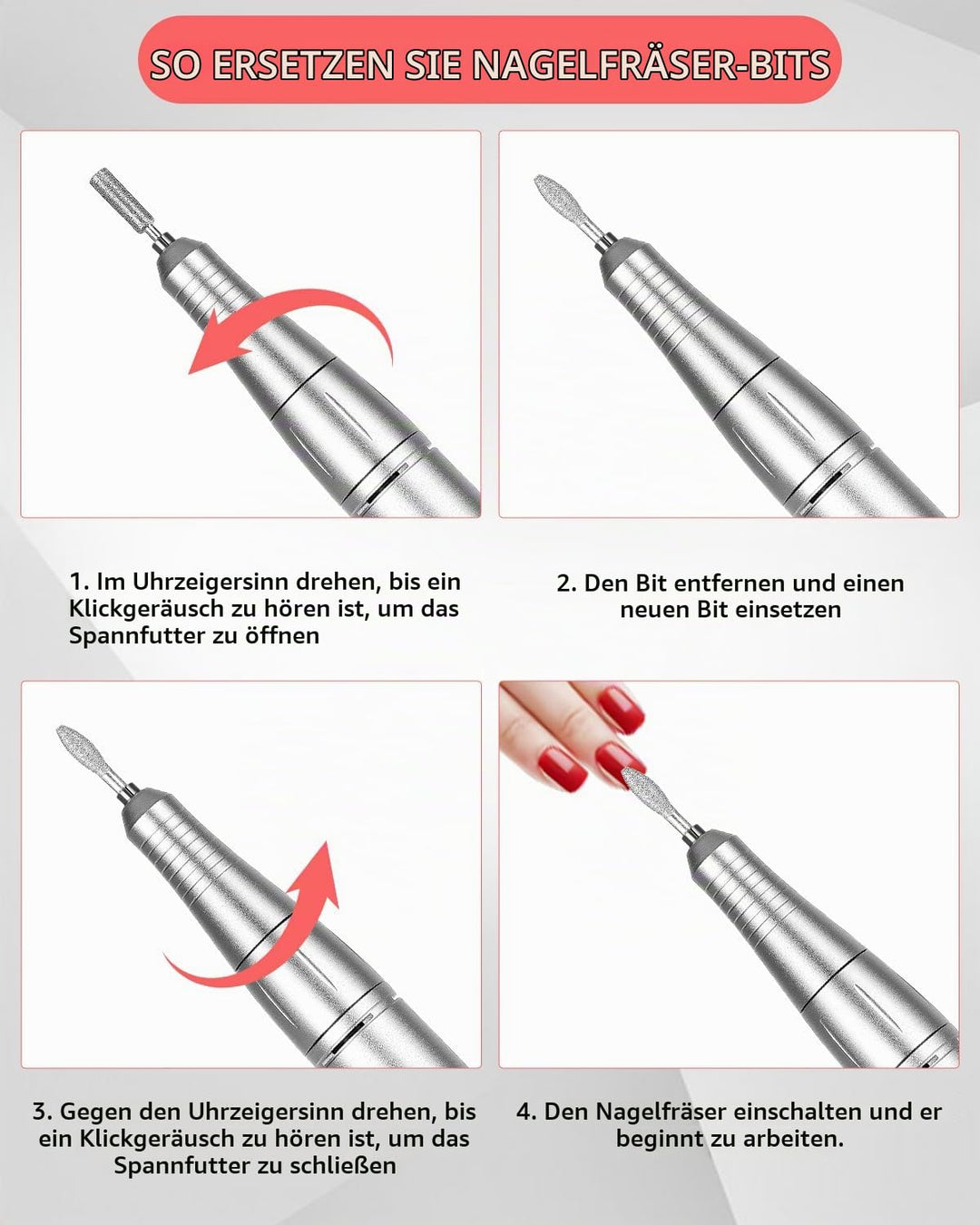 SO ERSETZEN SIE NAGELFRÄSER-BITS

1. Im Uhrzeigersinn drehen, bis ein Klickgeräusch zu hören ist, um das Spannfutter zu öffnen

2. Den Bit entfernen und einen neuen Bit einsetzen

3. Gegen den Uhrzeigersinn drehen, bis ein Klickgeräusch zu hören ist, um das Spannfutter zu schließen

4. Den Nagelfräser einschalten und er beginnt zu arbeiten.