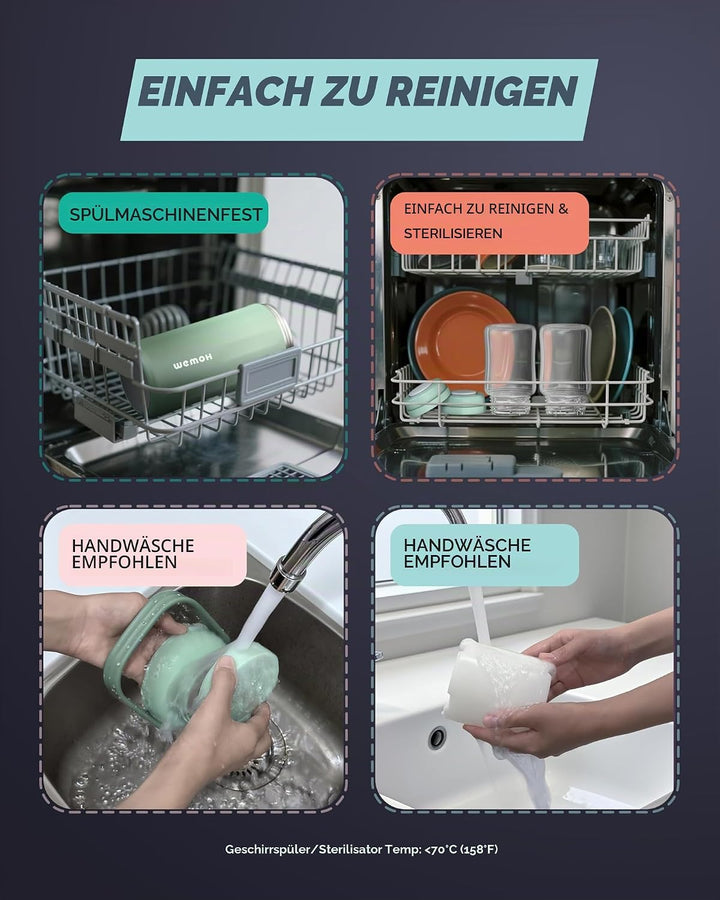 EINFACH ZU REINIGEN

SPÜLMASCHINENFEST

wemoh

EINFACH ZU REINIGEN & STERILISIEREN

HANDWÄSCHE EMPFOHLEN

HANDWÄSCHE EMPFOHLEN

Geschirrspüler/Sterilisator Temp: <70°C (158°F)