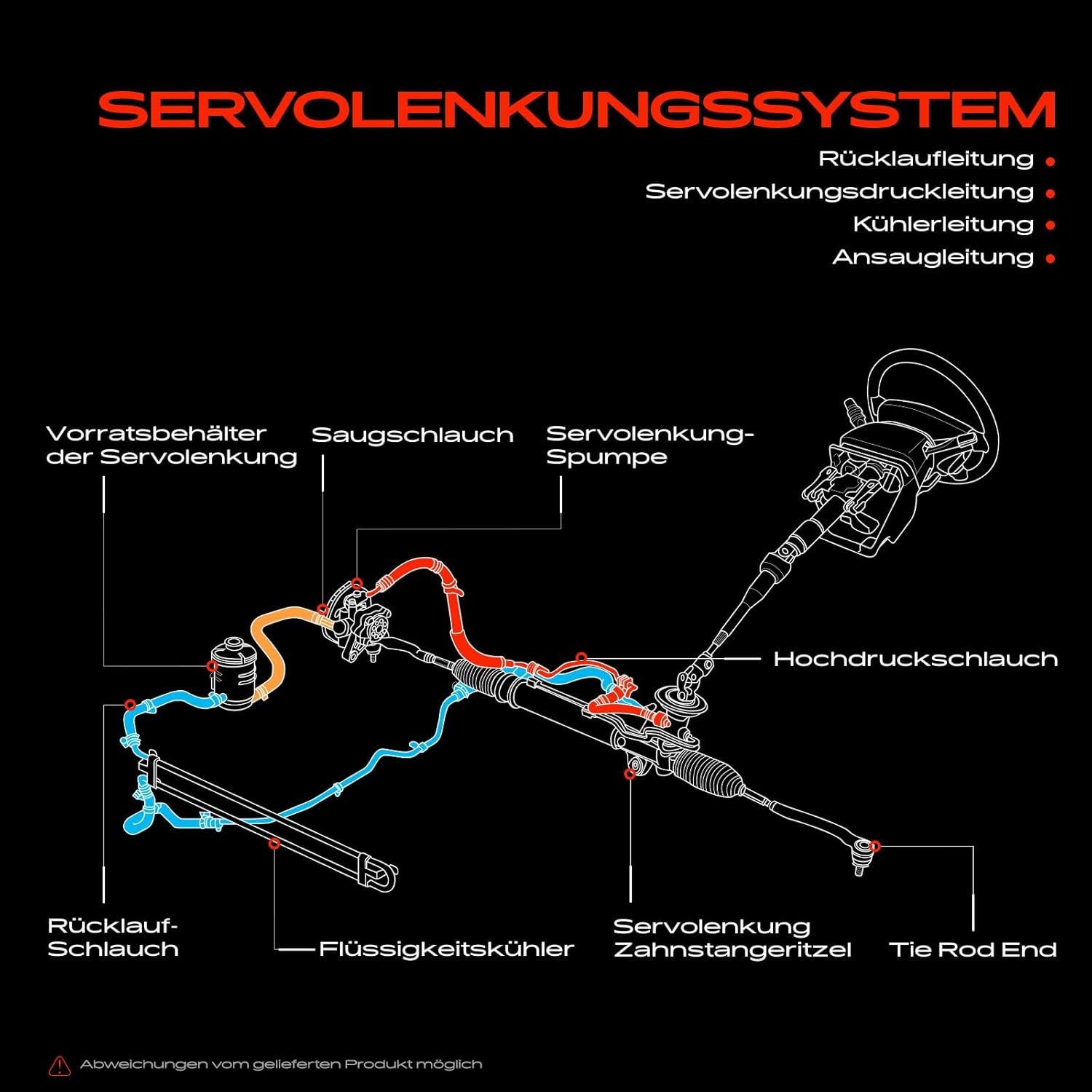 SERVOLENKUNGSSYSTEM

Rücklaufleitung
Servolenkungsdruckleitung
Kühlerleitung
Ansaugleitung

Vorratsbehälter der Servolenkung

Saugschlauch

Servolenkung-Spumpe

Hochdruckschlauch

Rücklauf-Schlauch

Flüssigkeitskühler

Servolenkung Zahnstangeritzel

Tie Rod End

Abweichungen vom gelieferten Produkt möglich