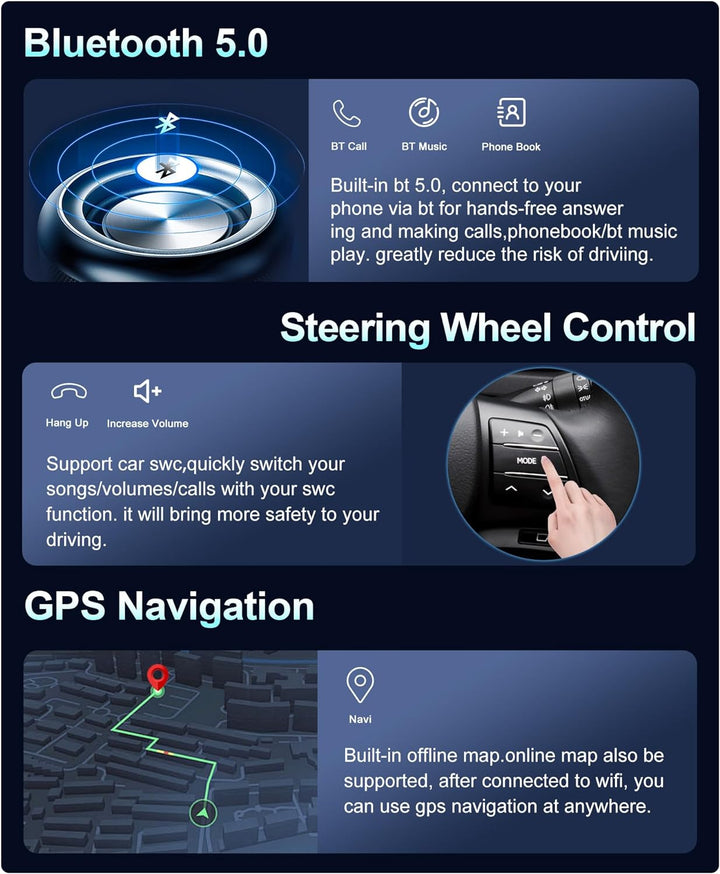 Bluetooth 5.0

BT Call BT Music Phone Book

Built-in bt 5.0, connect to your phone via bt for hands-free answer ing and making calls,phonebook/bt music play. greatly reduce the risk of driviing.

Steering Wheel Control

Hang Up Increase Volume

Support car swc,quickly switch your songs/volumes/calls with your swc function. it will bring more safety to your driving.

MODE

GPS Navigation

Navi

Built-in offline map.online map also be supported, after connected to wifi, you can use gps navigation at anywhere.