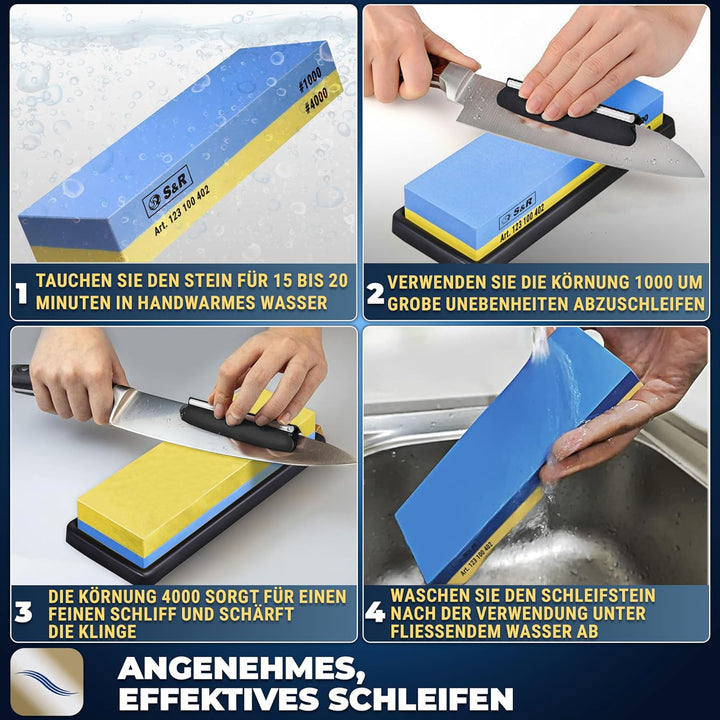 #1000
#4000
S&R
Art. 123 100 402

1 TAUCHEN SIE DEN STEIN FÜR 15 BIS 20 MINUTEN IN HANDWARMES WASSER

S&R
Art. 123 100 402

2 VERWENDEN SIE DIE KÖRNUNG 1000 UM GROBE UNEBENHEITEN ABZUSCHLEIFEN

3 DIE KÖRNUNG 4000 SORGT FÜR EINEN FEINEN SCHLIFF UND SCHÄRFT DIE KLINGE

Art. 123 100 402

4 WASCHEN SIE DEN SCHLEIFSTEIN NACH DER VERWENDUNG UNTER FLIESSENDEM WASSER AB

ANGENEHMES, EFFEKTIVES SCHLEIFEN