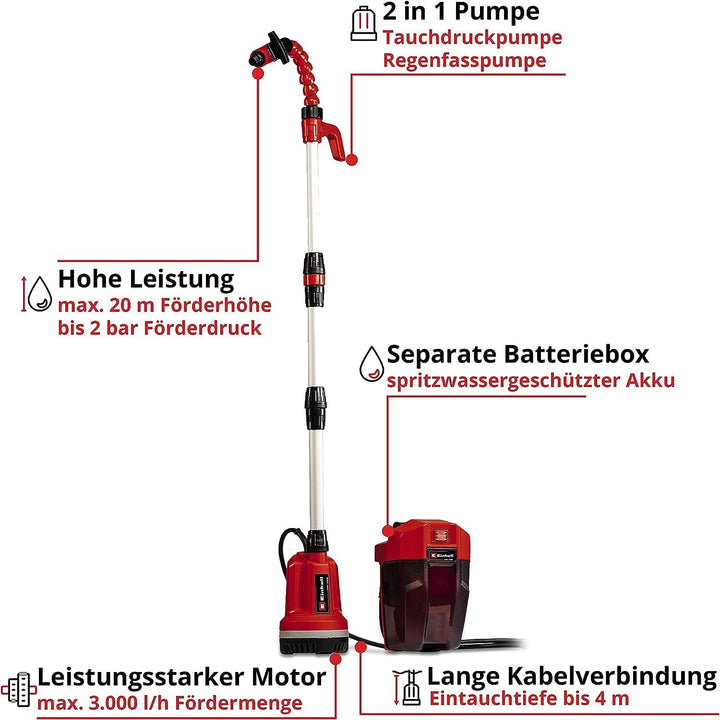 2 in 1 Pumpe
Tauchdruckpumpe
Regenfasspumpe

Hohe Leistung
max. 20 m Förderhöhe
bis 2 bar Förderdruck

Separate Batteriebox
spritzwassergeschützter Akku

Einhell

Einhell

Leistungsstarker Motor
max. 3.000 l/h Fördermenge

Lange Kabelverbindung
Eintauchtiefe bis 4 m