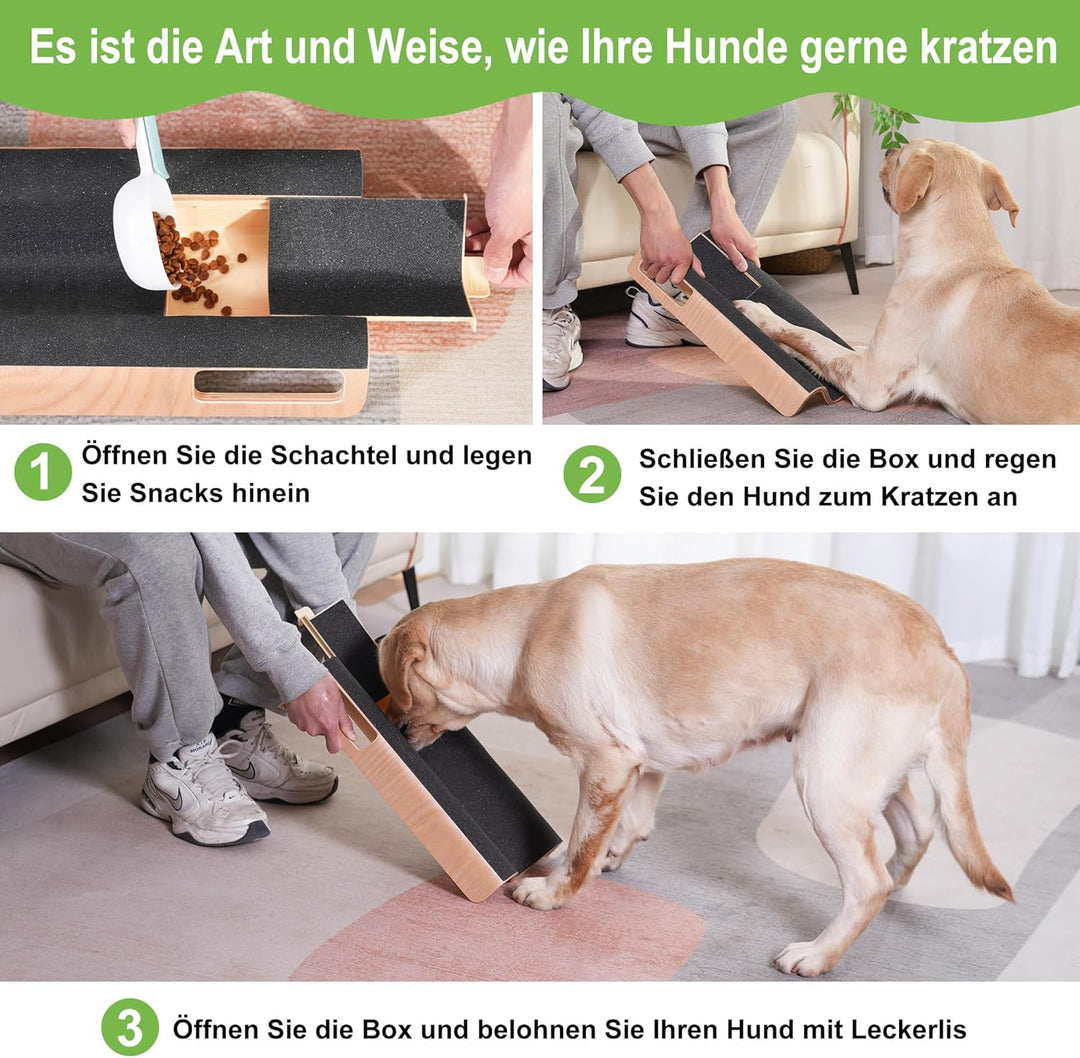 Es ist die Art und Weise, wie Ihre Hunde gerne kratzen

1 Öffnen Sie die Schachtel und legen Sie Snacks hinein

2 Schließen Sie die Box und regen Sie den Hund zum Kratzen an

3 Öffnen Sie die Box und belohnen Sie Ihren Hund mit Leckerlis