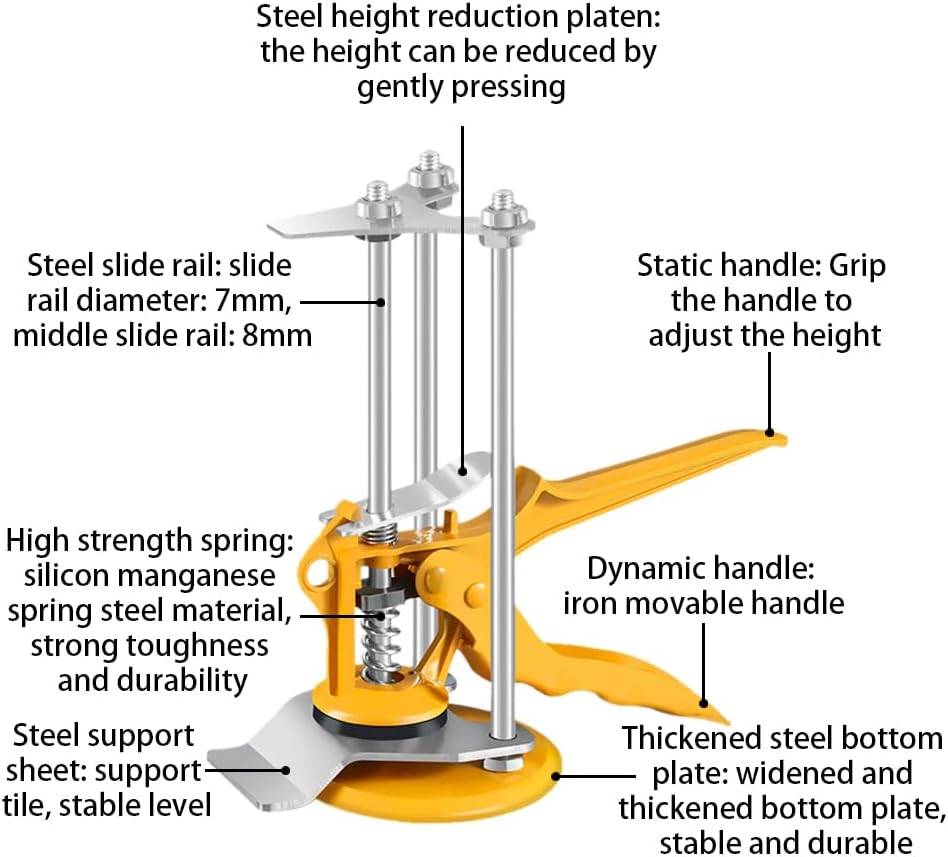 Steel height reduction platen: the height can be reduced by gently pressing

Steel slide rail: slide rail diameter: 7mm, middle slide rail: 8mm

Static handle: Grip the handle to adjust the height

High strength spring: silicon manganese spring steel material, strong toughness and durability

Dynamic handle: iron movable handle

Steel support sheet: support tile, stable level

Thickened steel bottom plate: widened and thickened bottom plate, stable and durable