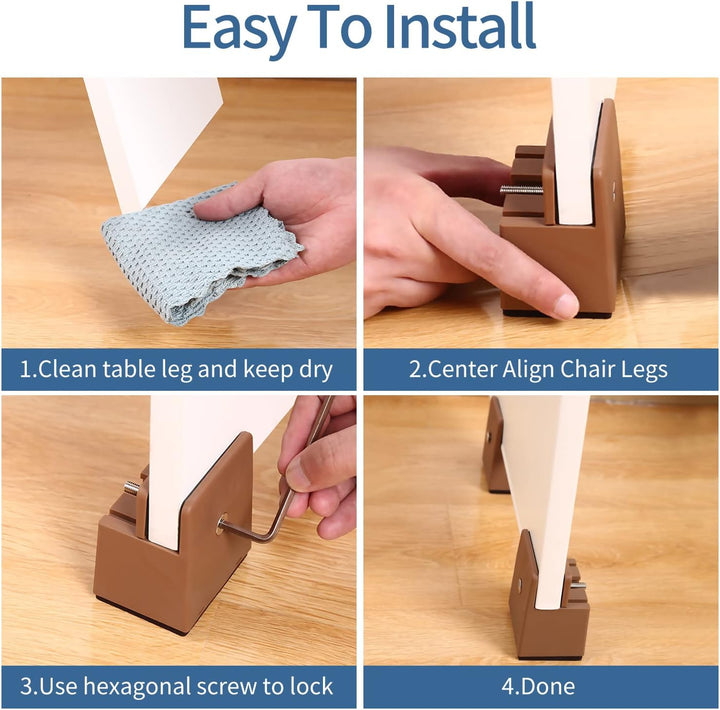 Easy To Install

1.Clean table leg and keep dry

2.Center Align Chair Legs

3.Use hexagonal screw to lock

4.Done