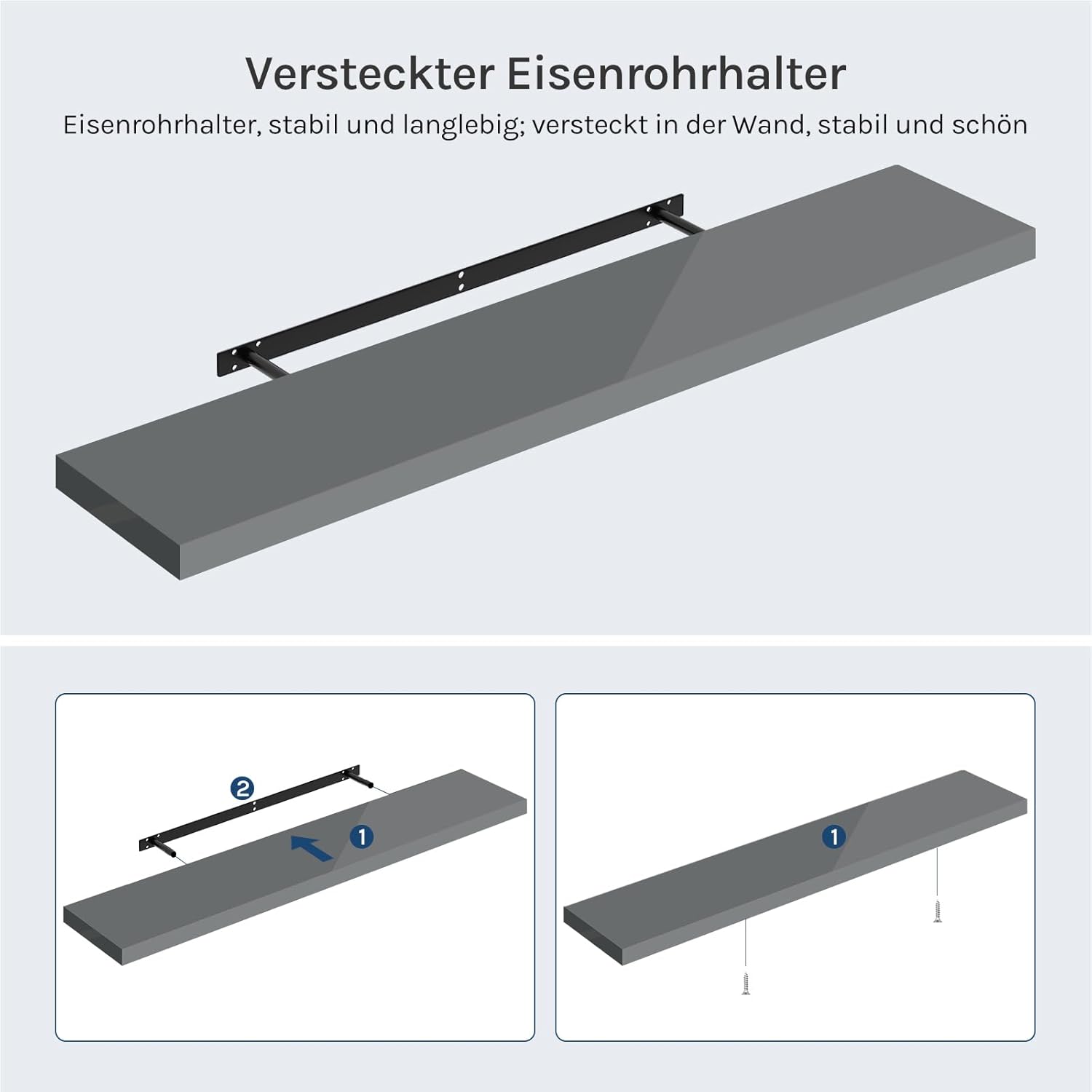 Versteckter Eisenrohrhalter

Eisenrohrhalter, stabil und langlebig; versteckt in der Wand, stabil und schön

2

1

1