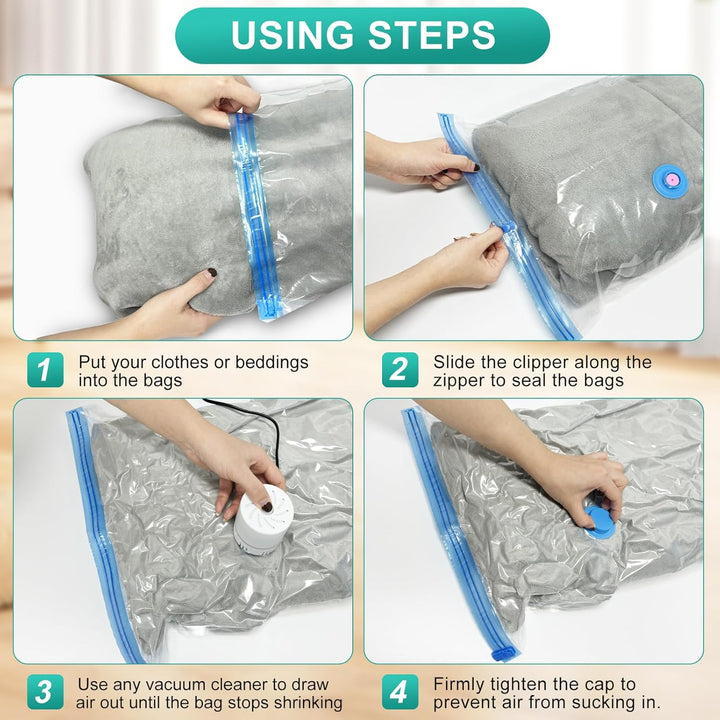 USING STEPS

1 Put your clothes or beddings into the bags

2 Slide the clipper along the zipper to seal the bags

3 Use any vacuum cleaner to draw air out until the bag stops shrinking

4 Firmly tighten the cap to prevent air from sucking in.