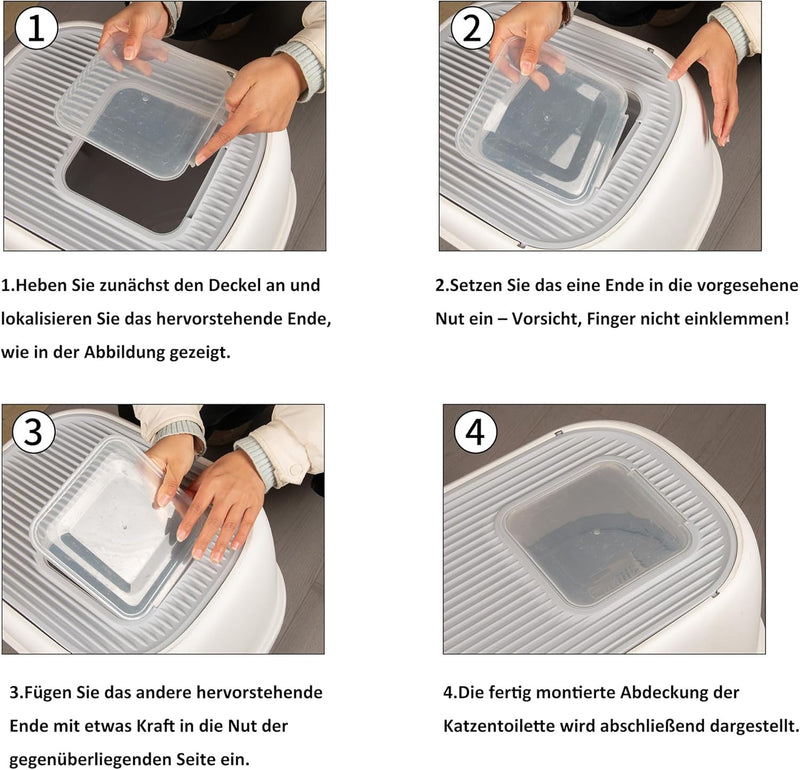 1

2

1.Heben Sie zunächst den Deckel an und lokalisieren Sie das hervorstehende Ende, wie in der Abbildung gezeigt.

2.Setzen Sie das eine Ende in die vorgesehene Nut ein – Vorsicht, Finger nicht einklemmen!

3

4

3.Fügen Sie das andere hervorstehende Ende mit etwas Kraft in die Nut der gegenüberliegenden Seite ein.

4.Die fertig montierte Abdeckung der Katzentoilette wird abschließend dargestellt.