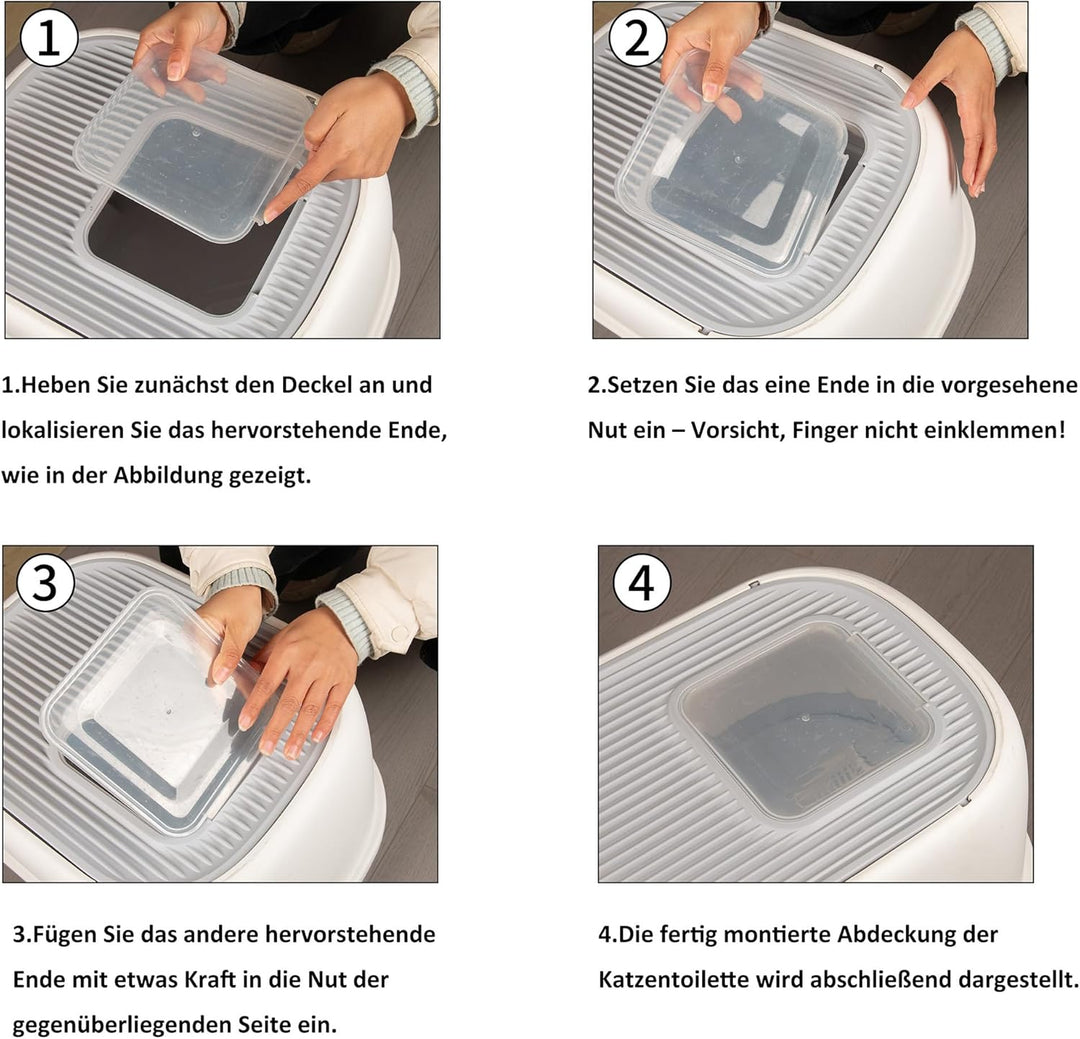 1

2

1.Heben Sie zunächst den Deckel an und lokalisieren Sie das hervorstehende Ende, wie in der Abbildung gezeigt.

2.Setzen Sie das eine Ende in die vorgesehene Nut ein – Vorsicht, Finger nicht einklemmen!

3

4

3.Fügen Sie das andere hervorstehende Ende mit etwas Kraft in die Nut der gegenüberliegenden Seite ein.

4.Die fertig montierte Abdeckung der Katzentoilette wird abschließend dargestellt.