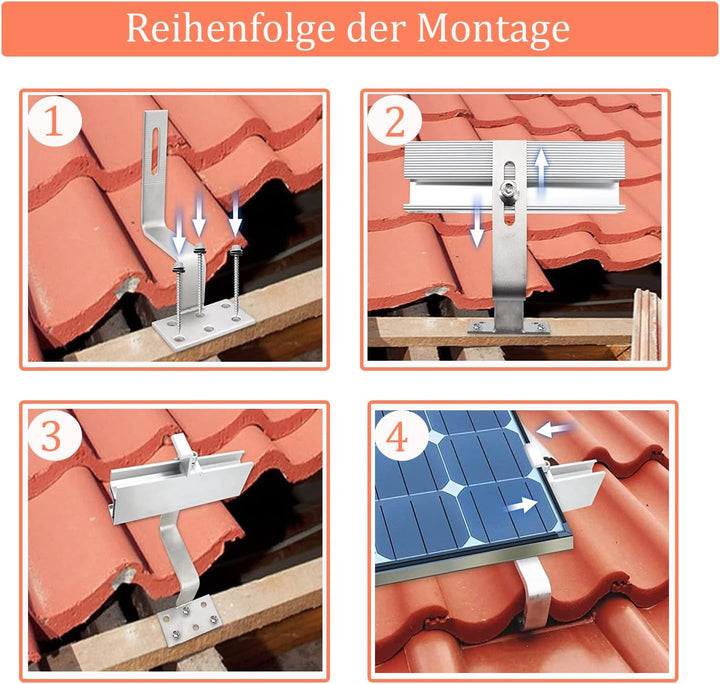 Reihenfolge der Montage

1

2

3

4