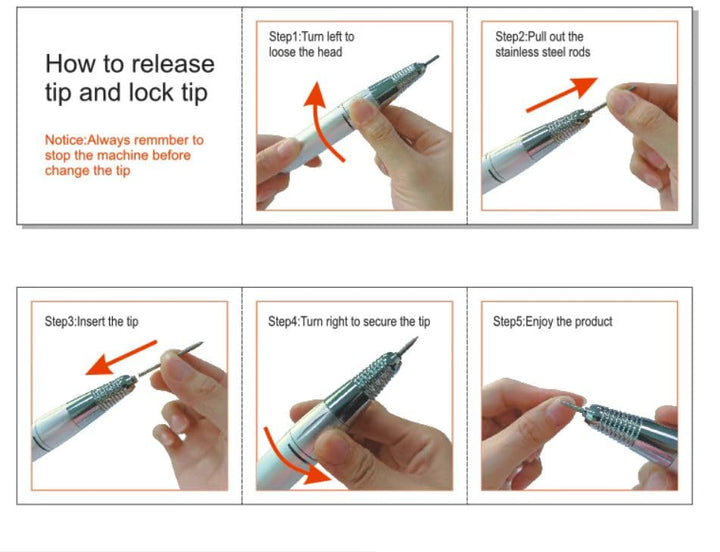 How to release tip and lock tip

Notice:Always remmber to stop the machine before change the tip

Step1:Turn left to loose the head

Step2:Pull out the stainless steel rods

Step3:Insert the tip

Step4:Turn right to secure the tip

Step5:Enjoy the product