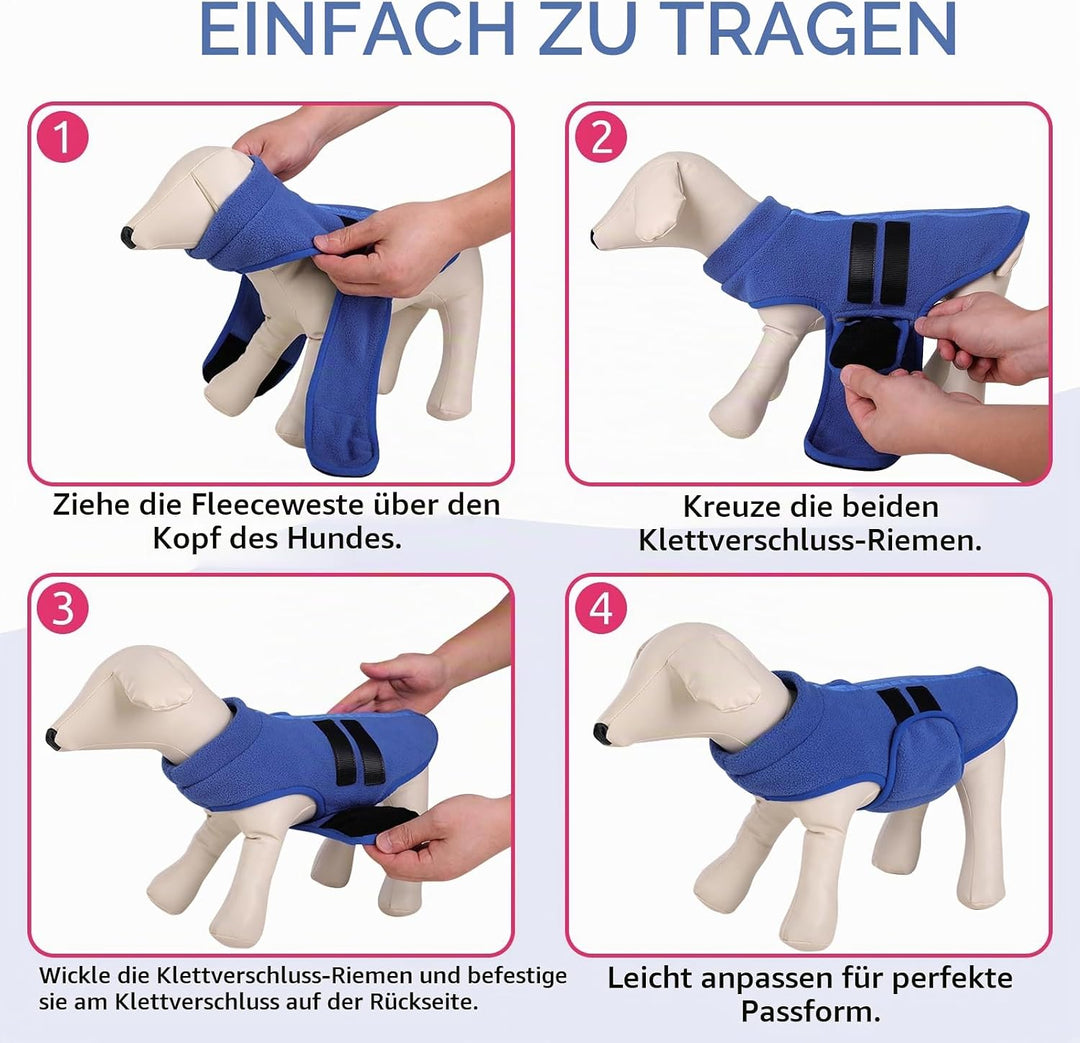 EINFACH ZU TRAGEN

1

Ziehe die Fleeceweste über den Kopf des Hundes.

2

Kreuze die beiden Klettverschluss-Riemen.

3

Wickle die Klettverschluss-Riemen und befestige sie am Klettverschluss auf der Rückseite.

4

Leicht anpassen für perfekte Passform.