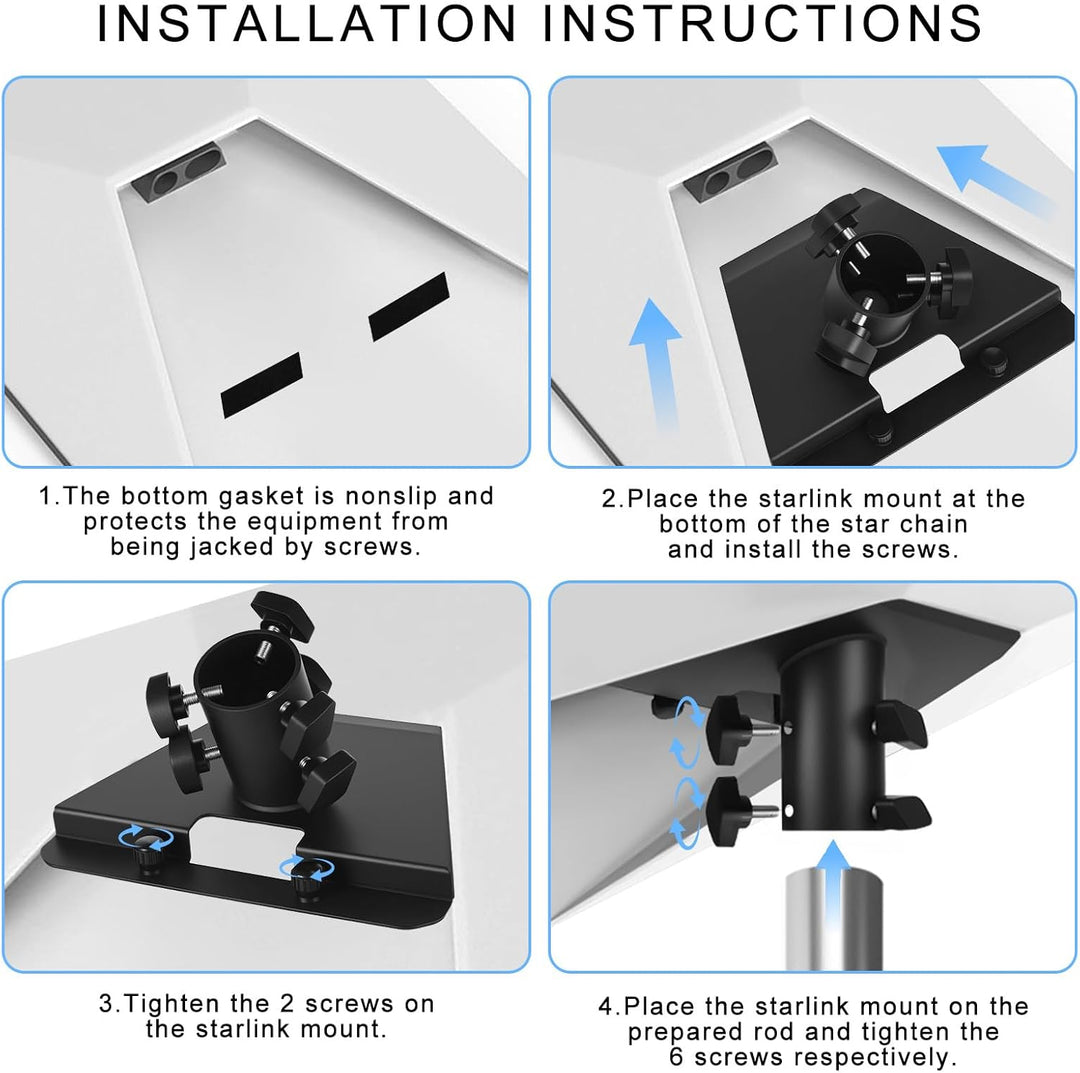 INSTALLATION INSTRUCTIONS

1.The bottom gasket is nonslip and protects the equipment from being jacked by screws.

2.Place the starlink mount at the bottom of the star chain and install the screws.

3.Tighten the 2 screws on the starlink mount.

4.Place the starlink mount on the prepared rod and tighten the 6 screws respectively.