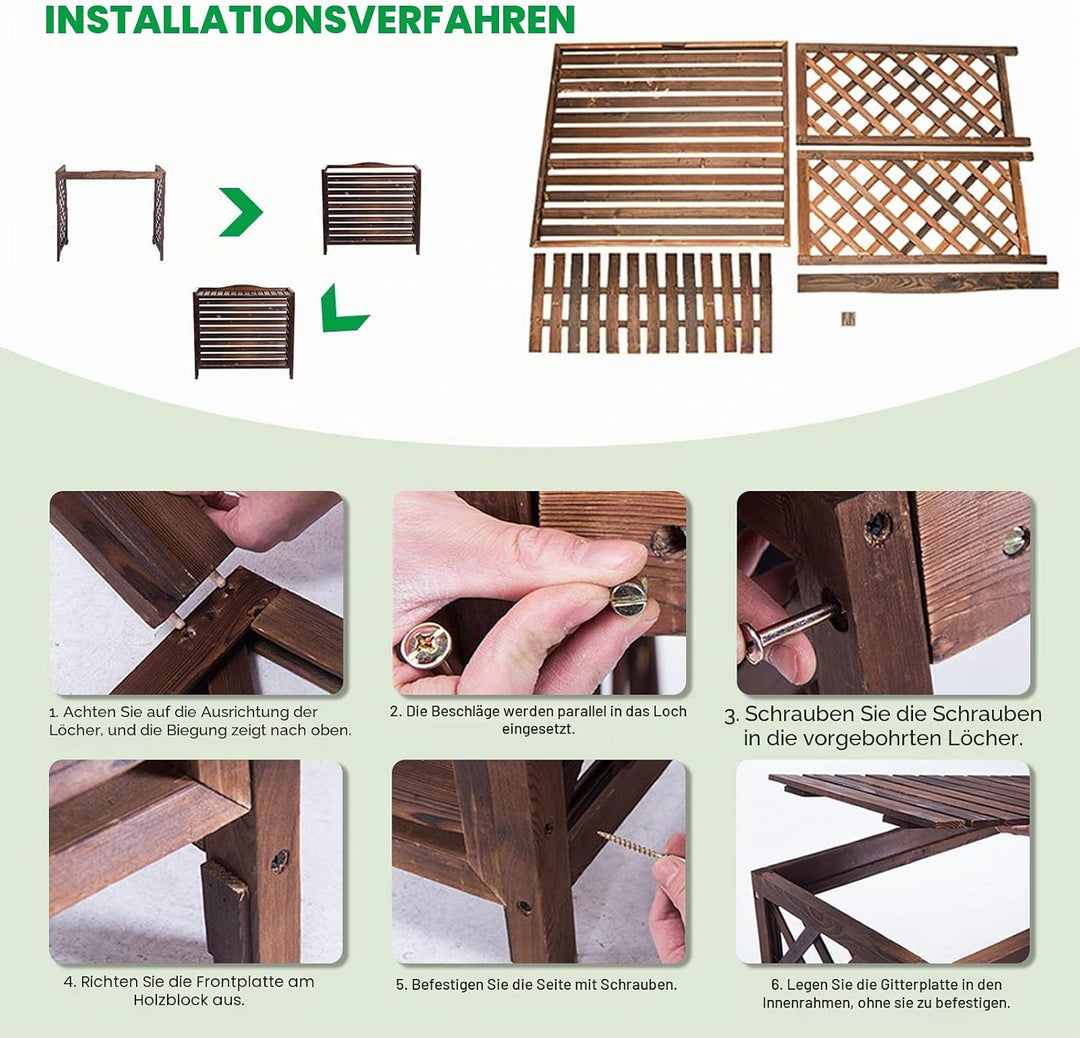 INSTALLATIONSVERFAHREN

1. Achten Sie auf die Ausrichtung der Löcher, und die Biegung zeigt nach oben.

2. Die Beschläge werden parallel in das Loch eingesetzt.

3. Schrauben Sie die Schrauben in die vorgebohrten Löcher.

4. Richten Sie die Frontplatte am Holzblock aus.

5. Befestigen Sie die Seite mit Schrauben.

6. Legen Sie die Gitterplatte in den Innenrahmen, ohne sie zu befestigen.