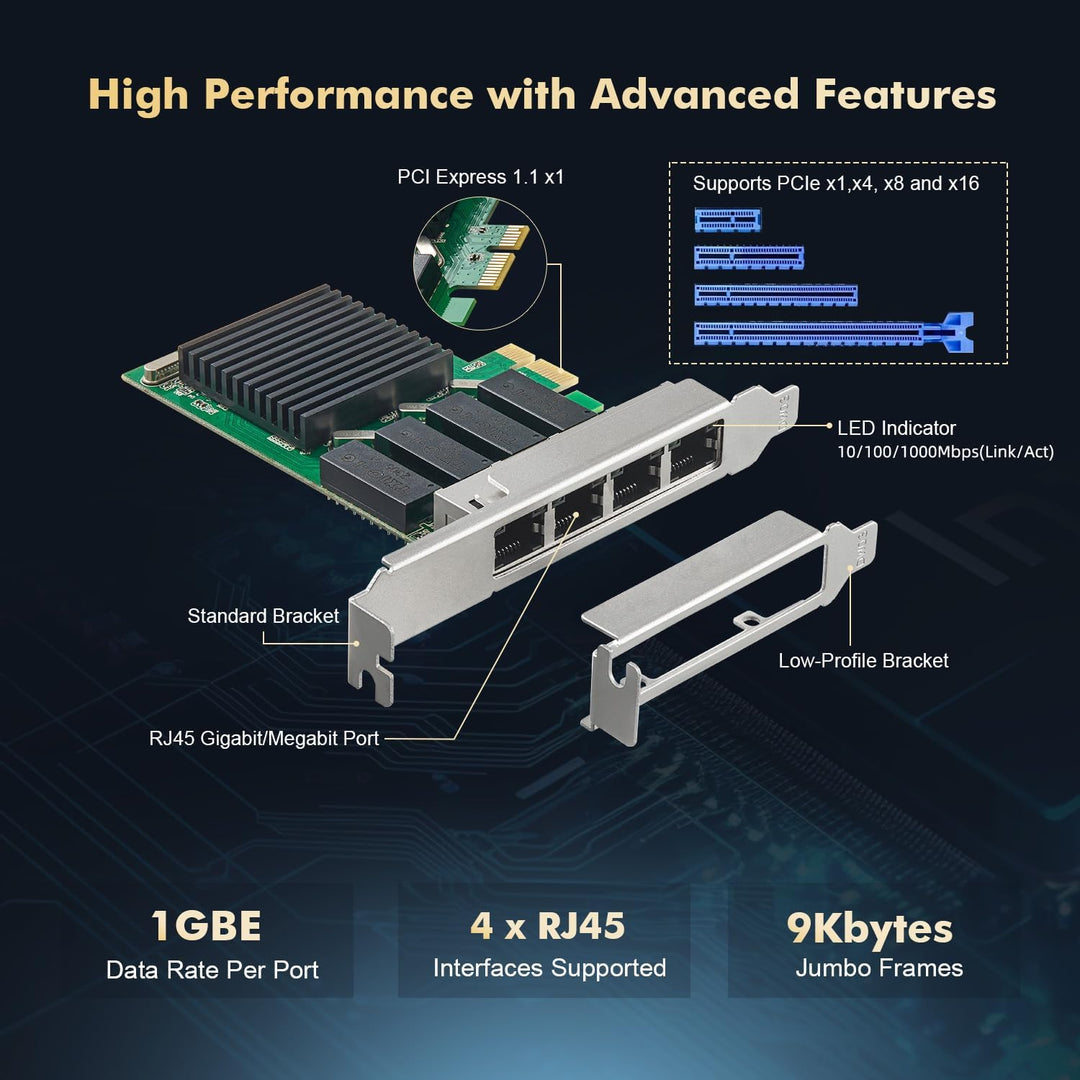 High Performance with Advanced Features

PCI Express 1.1 x1

Supports PCIe x1,x4, x8 and x16

LED Indicator
10/100/1000Mbps(Link/Act)

Standard Bracket

Low-Profile Bracket

RJ45 Gigabit/Megabit Port

1GBE
Data Rate Per Port

4 x RJ45
Interfaces Supported

9Kbytes
Jumbo Frames