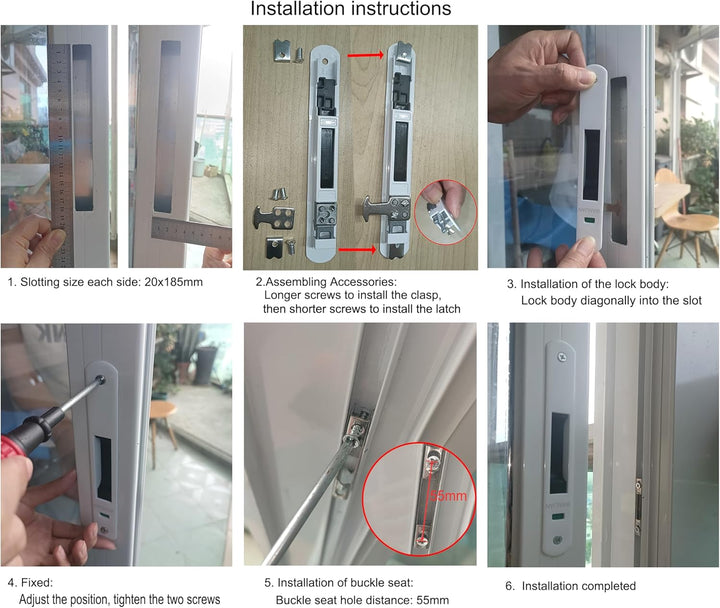 Installation instructions

1. Slotting size each side: 20x185mm

2.Assembling Accessories:
Longer screws to install the clasp, then shorter screws to install the latch

3. Installation of the lock body:
Lock body diagonally into the slot

4. Fixed:
Adjust the position, tighten the two screws

55mm

5. Installation of buckle seat:
Buckle seat hole distance: 55mm

6. Installation completed