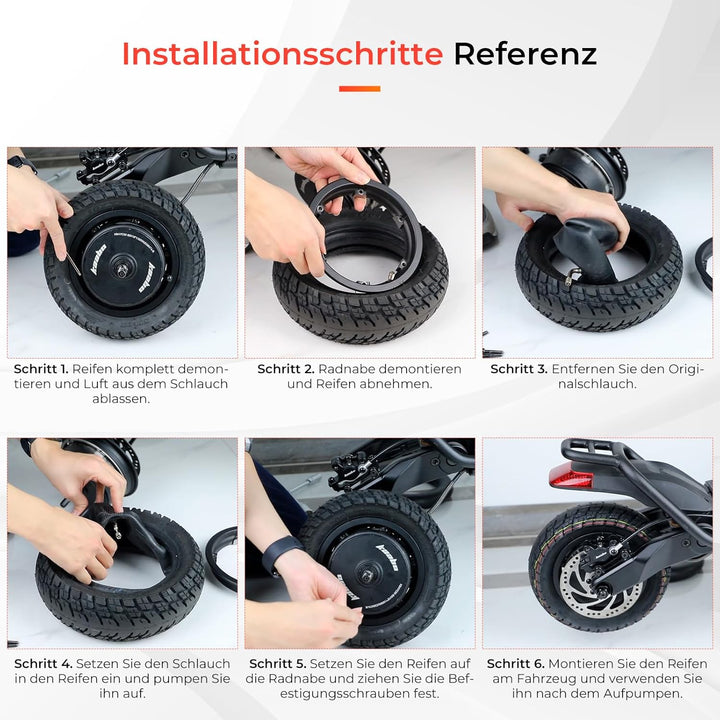 Installationsschritte Referenz

Schritt 1. Reifen komplett demontieren und Luft aus dem Schlauch ablassen.

Schritt 2. Radnabe demontieren und Reifen abnehmen.

Schritt 3. Entfernen Sie den Originalschlauch.

Schritt 4. Setzen Sie den Schlauch in den Reifen ein und pumpen Sie ihn auf.

Schritt 5. Setzen Sie den Reifen auf die Radnabe und ziehen Sie die Befestigungsschrauben fest.

Schritt 6. Montieren Sie den Reifen am Fahrzeug und verwenden Sie ihn nach dem Aufpumpen.