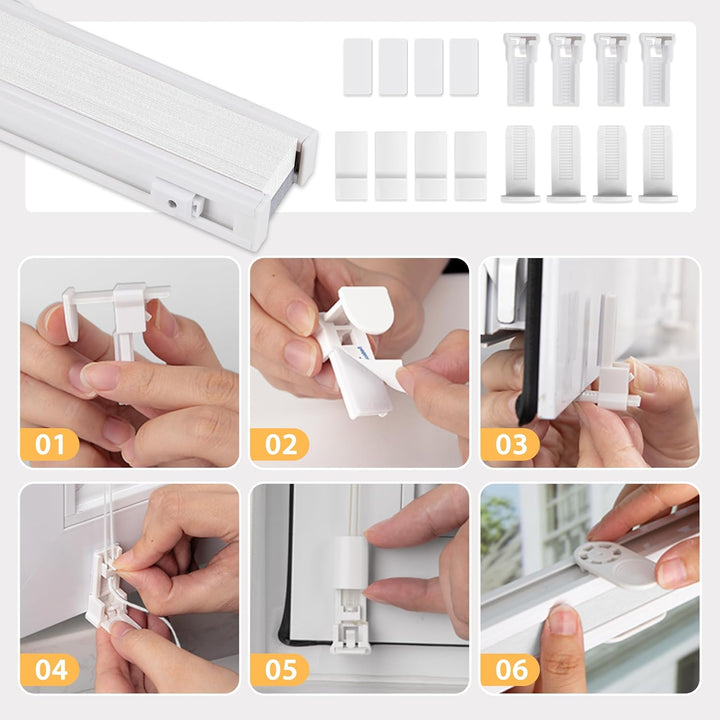 01

02

03

04

05

06