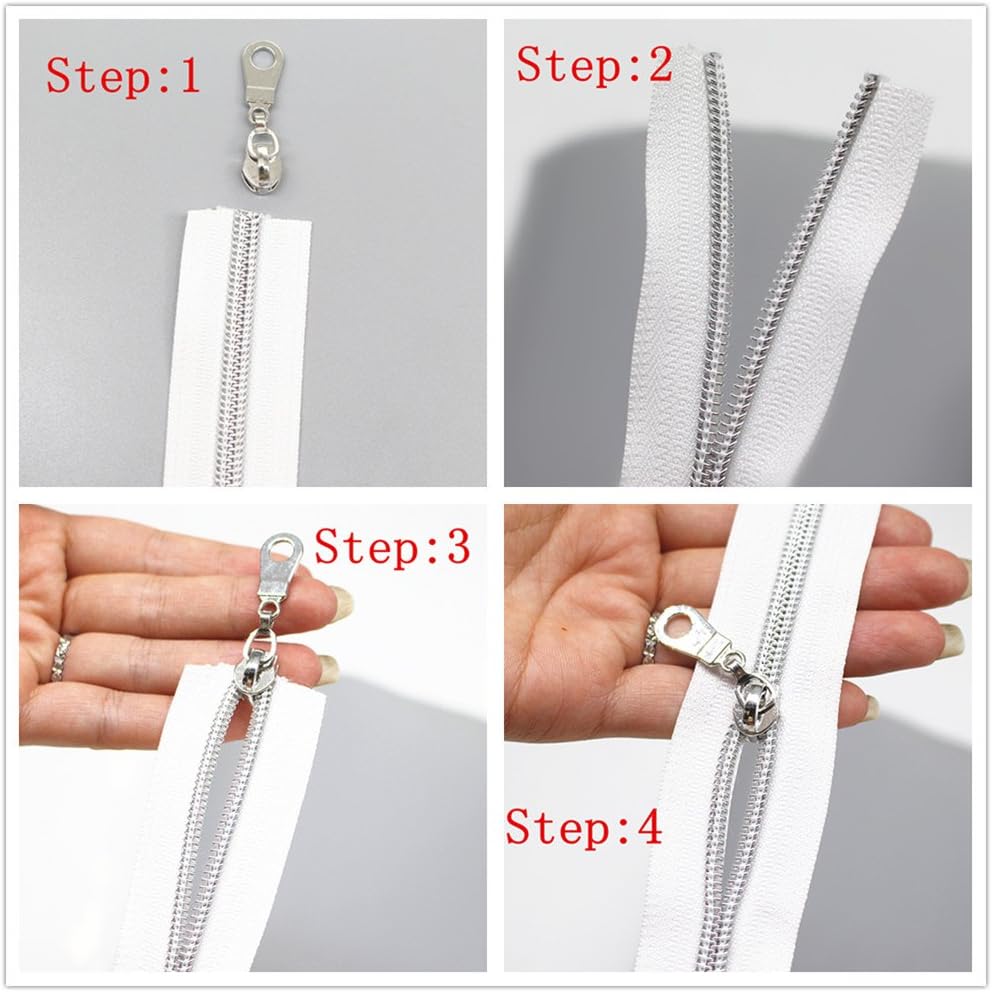 Step:1

Step:2

Step:3

Step:4