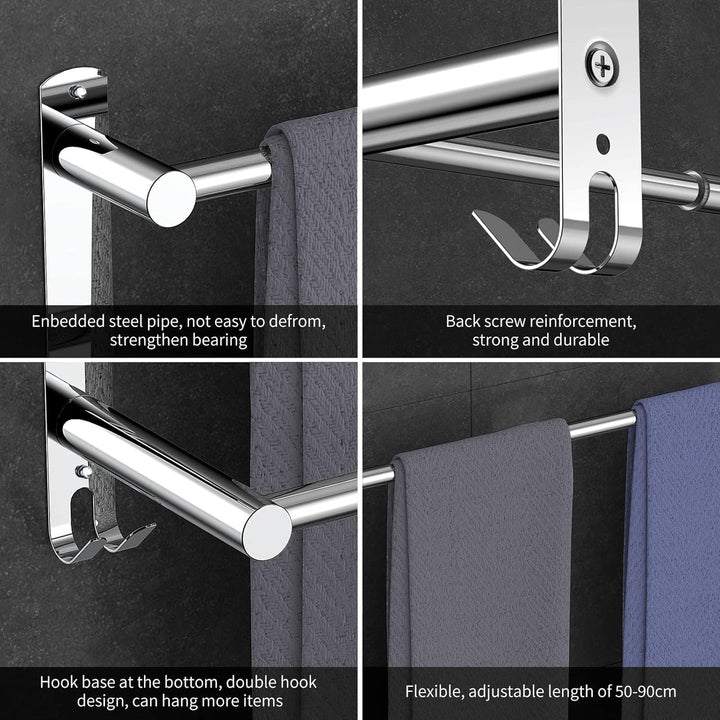 Enbedded steel pipe, not easy to defrom, strengthen bearing

Back screw reinforcement, strong and durable

Hook base at the bottom, double hook design, can hang more items

Flexible, adjustable length of 50-90cm