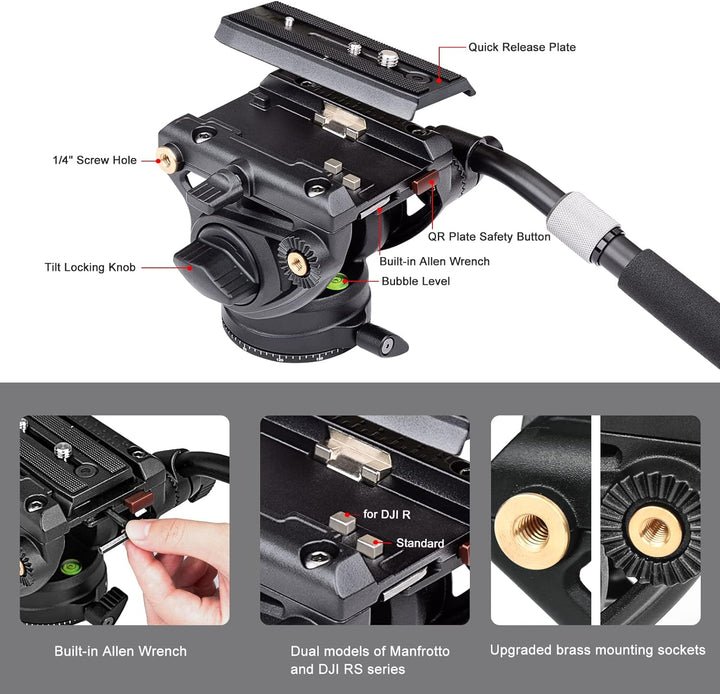 Quick Release Plate

1/4" Screw Hole

QR Plate Safety Button

Built-in Allen Wrench

Tilt Locking Knob

Bubble Level

for DJI R

Standard

Built-in Allen Wrench

Dual models of Manfrotto and DJI RS series

Upgraded brass mounting sockets